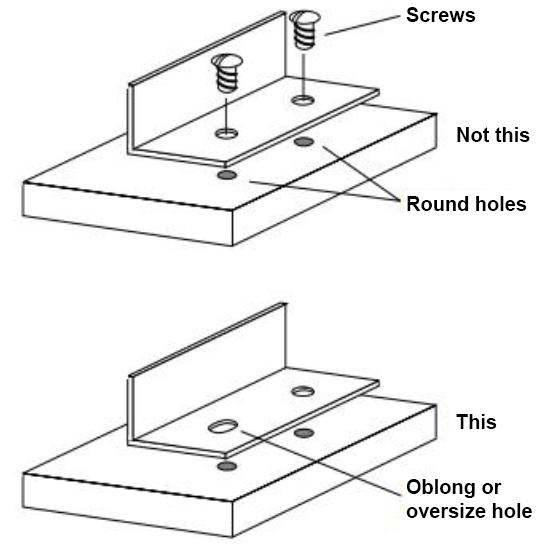 Screws

Not this

Round holes

This

Oblong or oversize hole