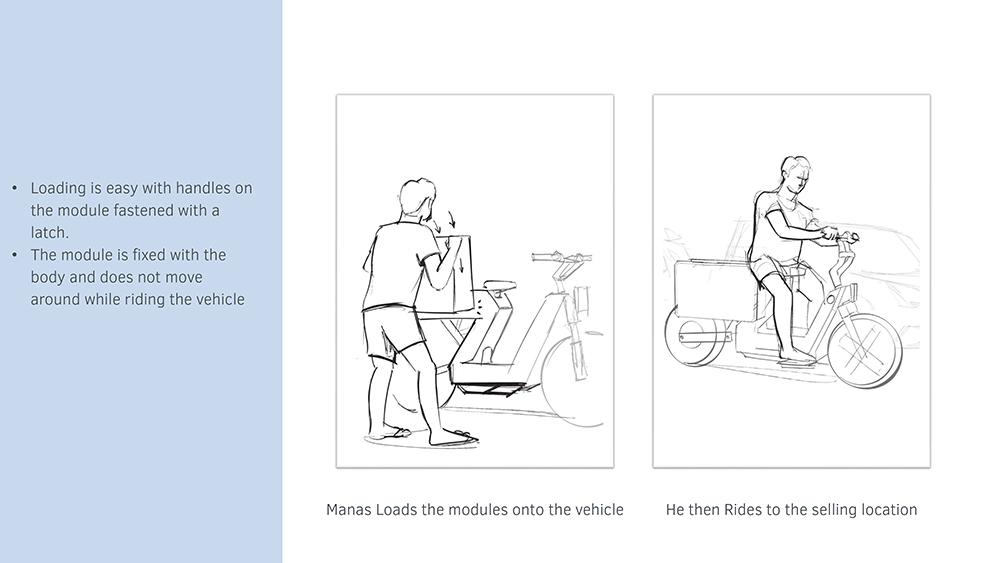 • Loading is easy with handles on the module fastened with a latch.
• The module is fixed with the body and does not move around while riding the vehicle

Manas Loads the modules onto the vehicle

He then Rides to the selling location