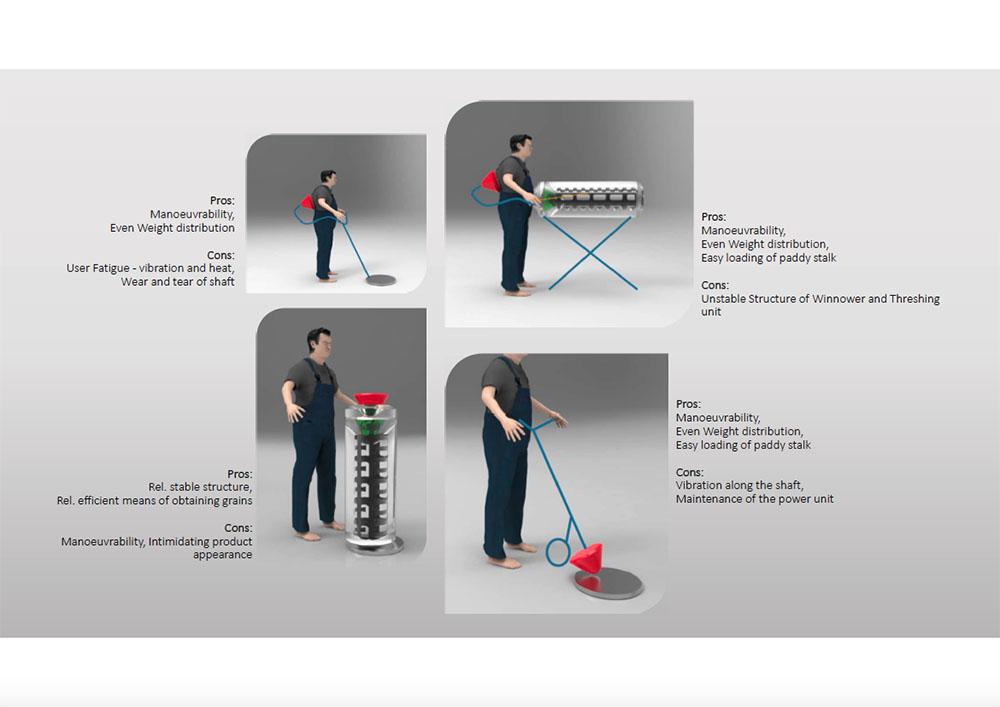 Pros:
Manoeuvrability,
Even Weight distribution

Cons:
User Fatigue - vibration and heat,
Wear and tear of shaft

Pros:
Manoeuvrability,
Even Weight distribution,
Easy loading of paddy stalk

Cons:
Unstable Structure of Winnower and Threshing unit

Pros:
Rel. stable structure,
Rel. efficient means of obtaining grains

Cons:
Manoeuvrability, Intimidating product appearance

Pros:
Manoeuvrability,
Even Weight distribution,
Easy loading of paddy stalk

Cons:
Vibration along the shaft,
Maintenance of the power unit