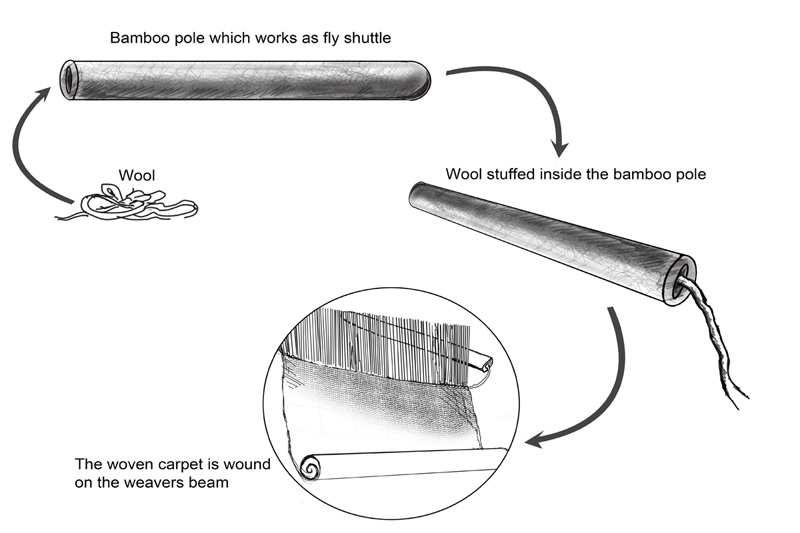 Bamboo pole which works as fly shuttle

Wool

Wool stuffed inside the bamboo pole

The woven carpet is wound on the weavers beam