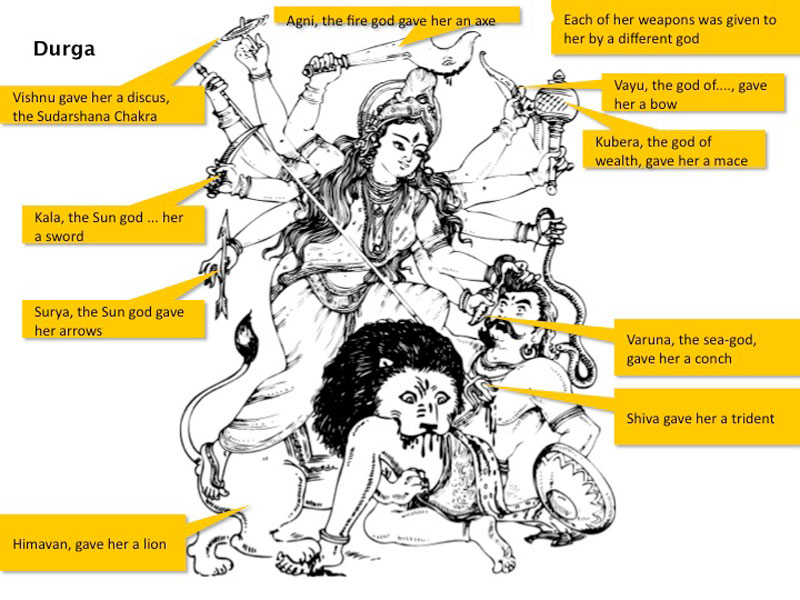 Durga

Agni, the fire god gave her an axe

Each of her weapons was given to her by a different god

Vishnu gave her a discus, the Sudarshana Chakra

Vayu, the god of...., gave her a bow

Kubera, the god of wealth, gave her a mace

Kala, the Sun god ... her a sword

Surya, the Sun god gave her arrows

Varuna, the sea-god, gave her a conch

Shiva gave her a trident

Himavan, gave her a lion