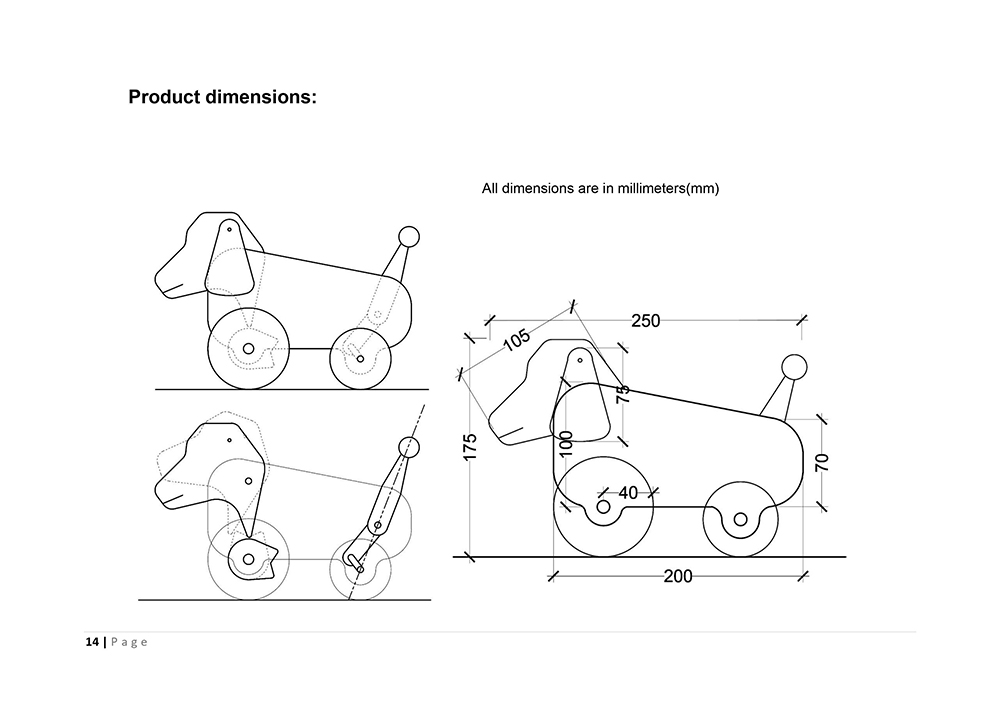 Product dimensions:

All dimensions are in millimeters(mm)

105

250

75

175

100

70

40

200

14 | P a g e