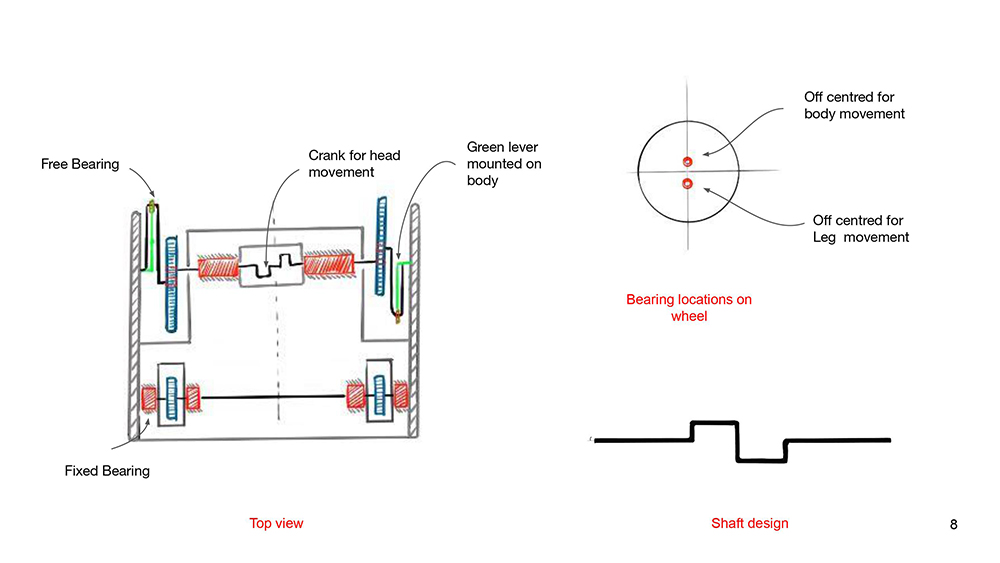 Free Bearing

Crank for head movement

Green lever mounted on body

Fixed Bearing

Top view

Off centred for body movement

Off centred for Leg movement

Bearing locations on wheel

Shaft design

8