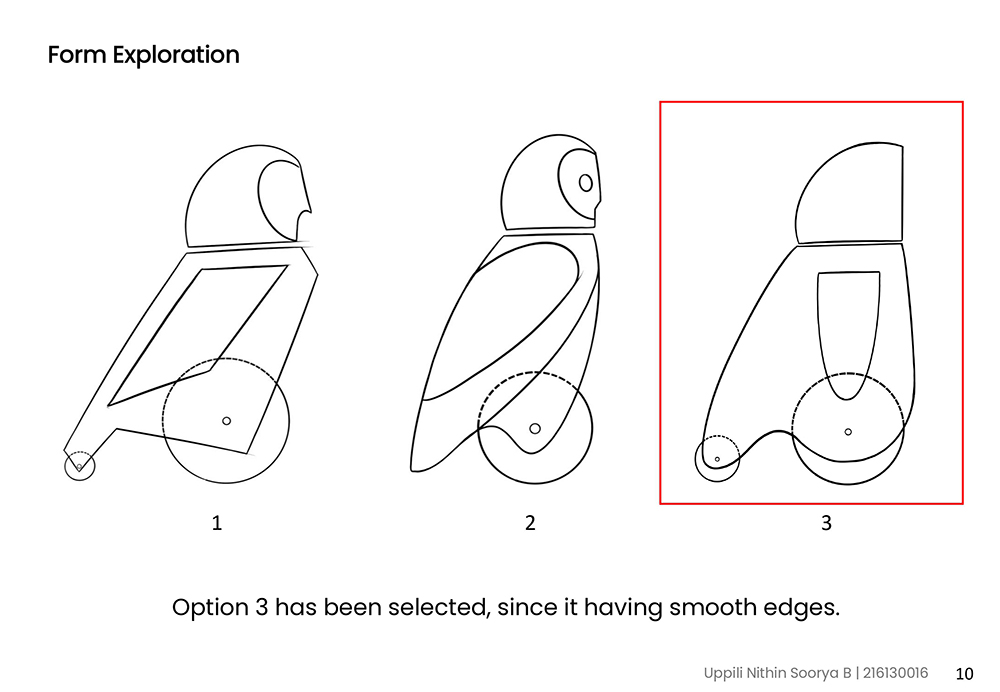 Form Exploration

1

2

3

Option 3 has been selected, since it having smooth edges.

Uppili Nithin Soorya B | 216130016 10