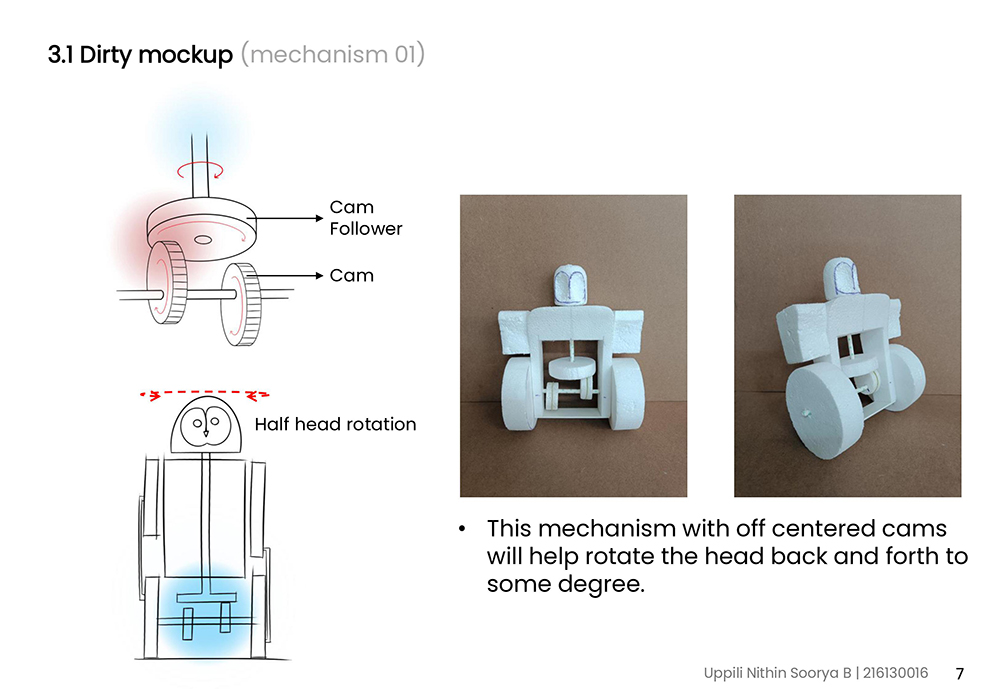 3.1 Dirty mockup (mechanism 01)

Cam Follower

Cam

Half head rotation

• This mechanism with off centered cams will help rotate the head back and forth to some degree.

Uppili Nithin Soorya B | 216130016 7