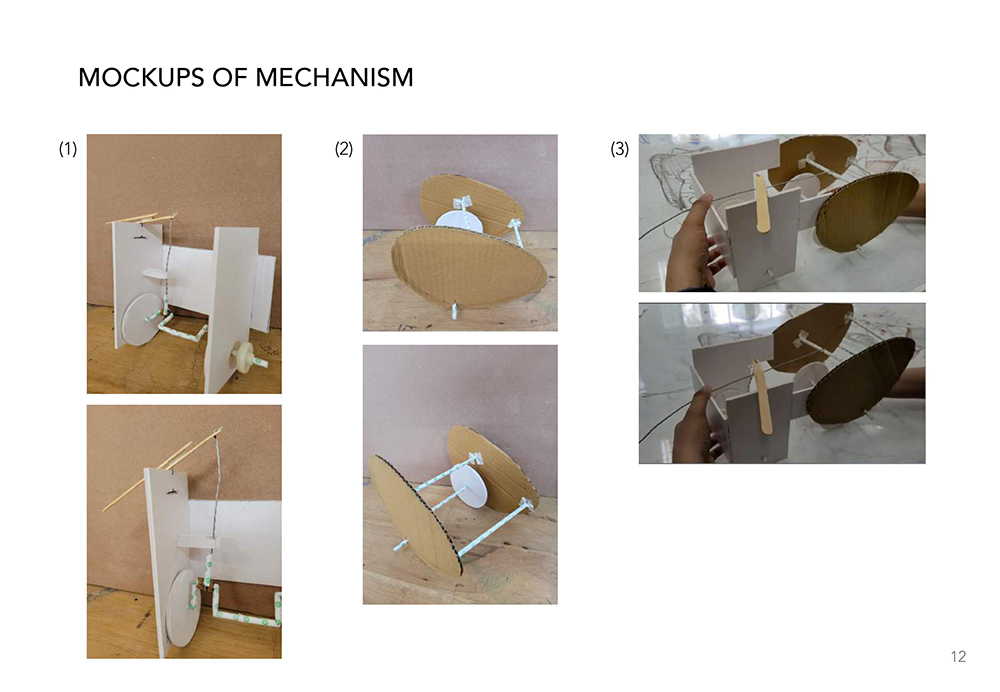 MOCKUPS OF MECHANISM

(1)

(2)

(3)

12