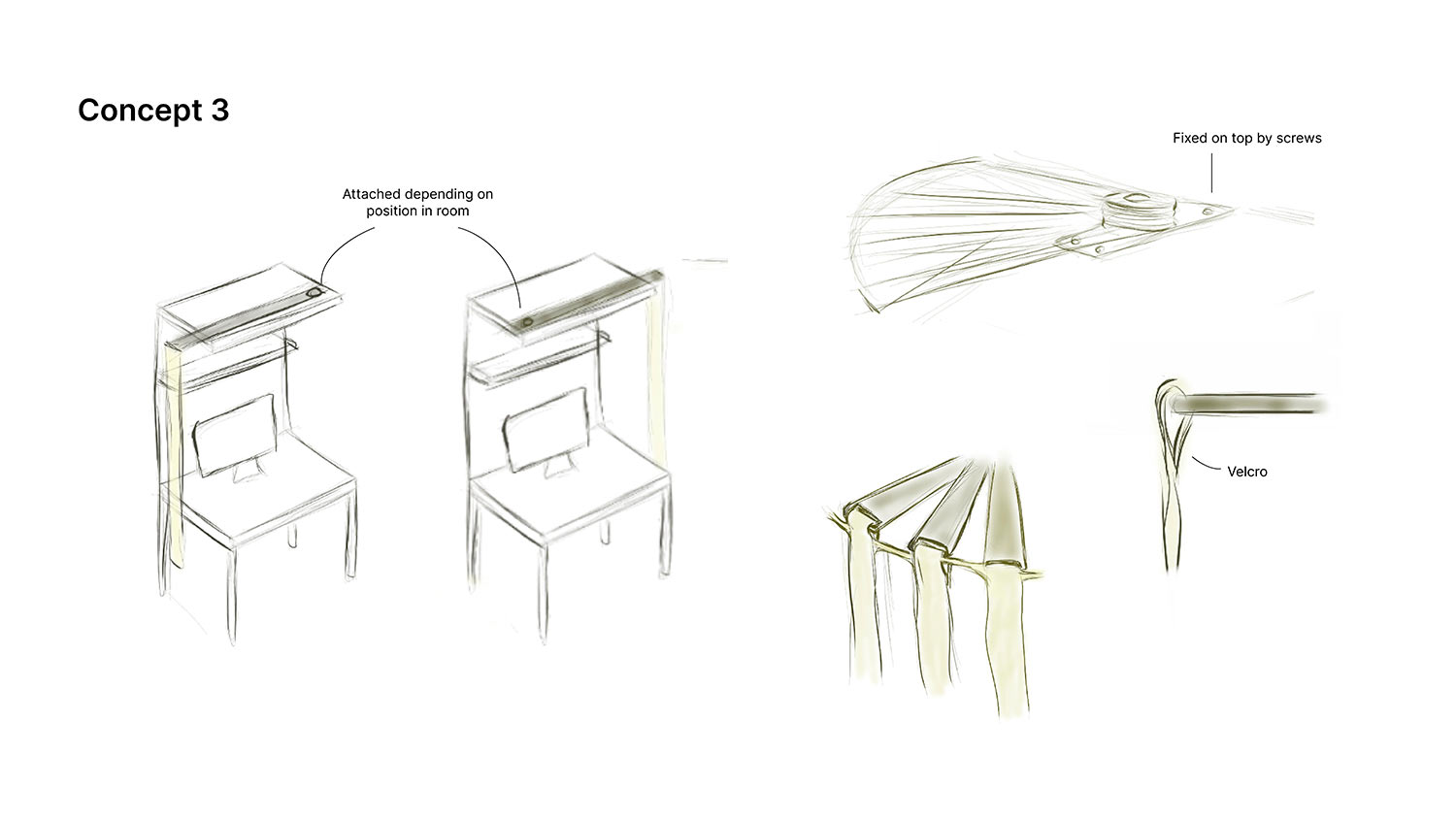 Concept 3

Attached depending on position in room

Fixed on top by screws

Velcro