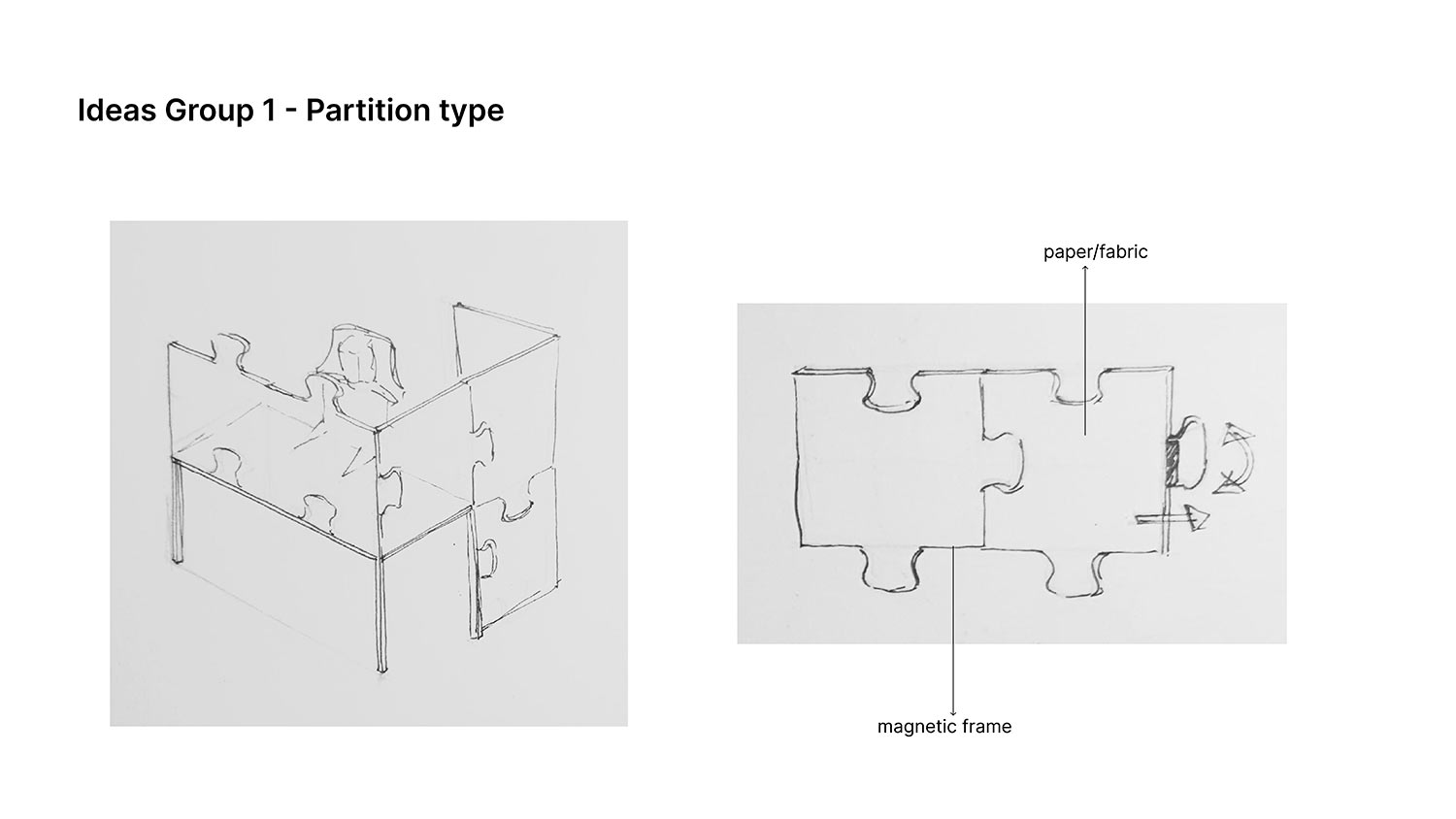 Ideas Group 1 - Partition type

paper/fabric

magnetic frame