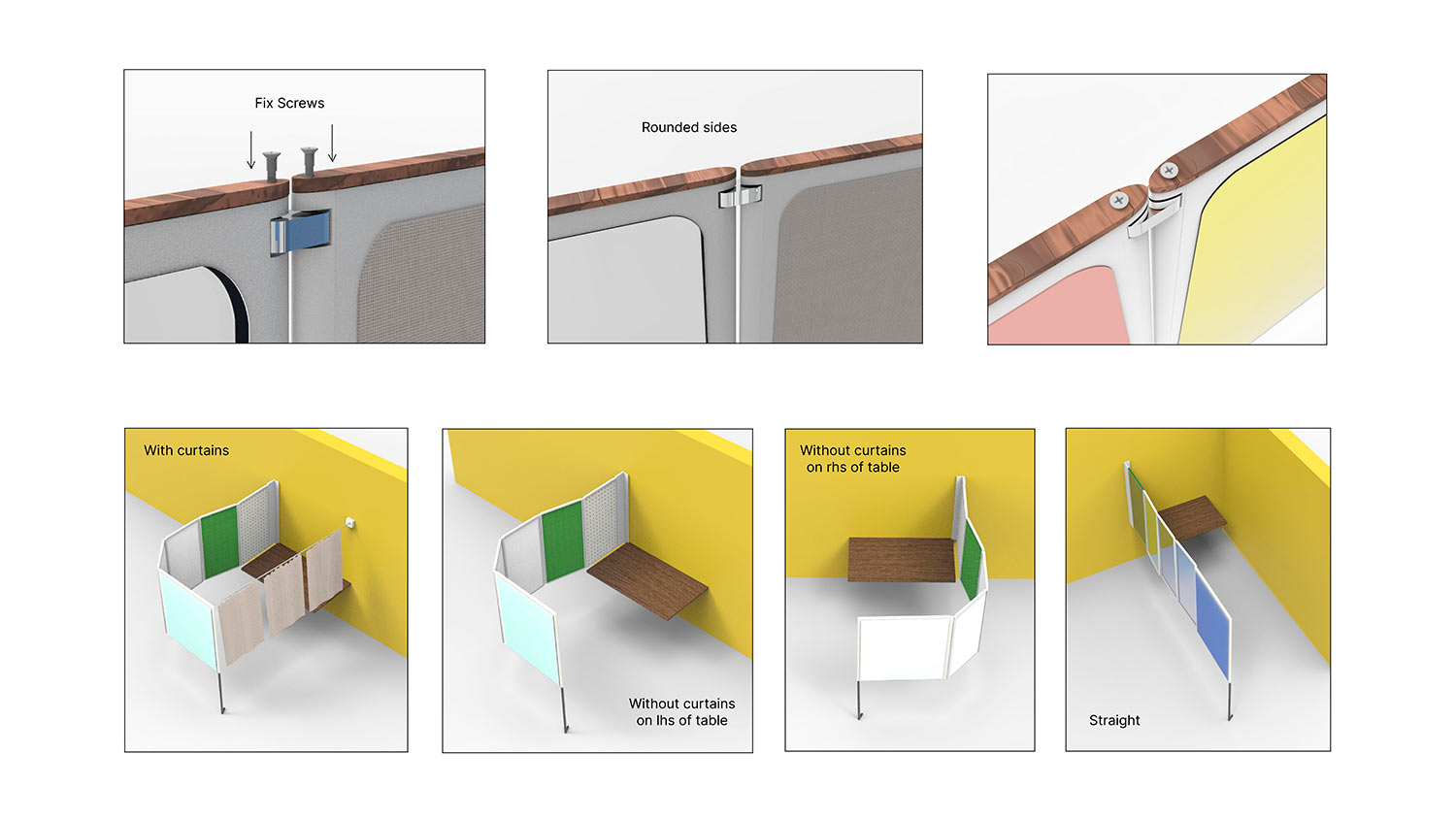 Fix Screws

Rounded sides

With curtains

Without curtains on lhs of table

Without curtains on rhs of table

Straight