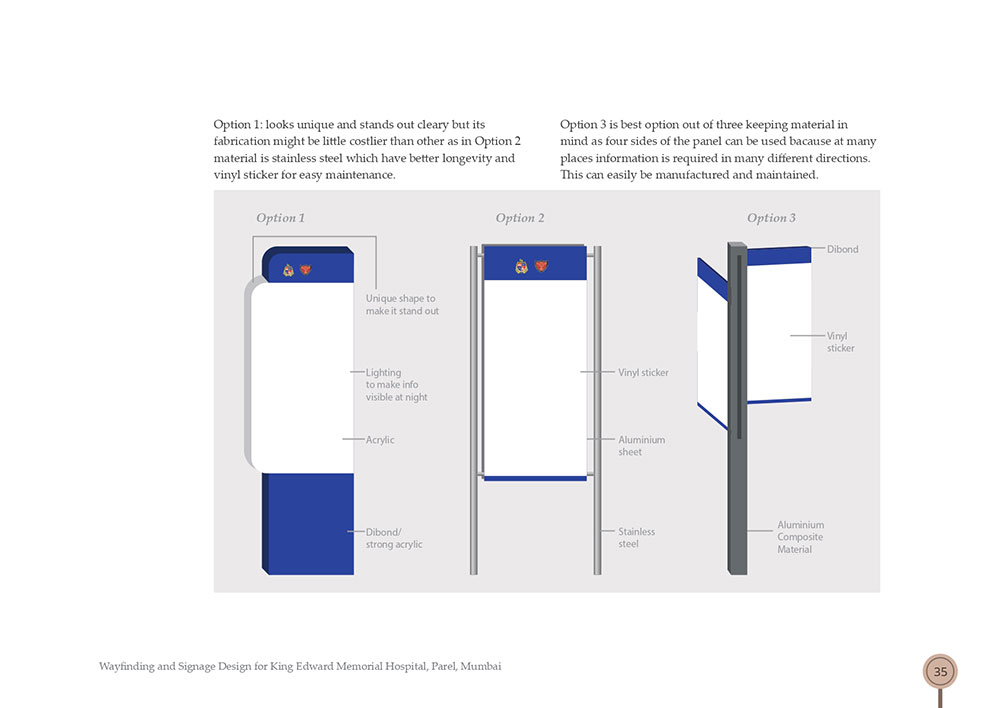 Option 1: looks unique and stands out cleary but its fabrication might be little costlier than other as in Option 2 material is stainless steel which have better longevity and vinyl sticker for easy maintenance.

Option 3 is best option out of three keeping material in mind as four sides of the panel can be used bacause at many places information is required in many different directions. This can easily be manufactured and maintained.

Option 1

Unique shape to make it stand out

Lighting to make info visible at night

Acrylic

Dibond/ strong acrylic

Option 2

Vinyl sticker

Aluminium sheet

Stainless steel

Option 3

Dibond

Vinyl sticker

Aluminium Composite Material

Wayfinding and Signage Design for King Edward Memorial Hospital, Parel, Mumbai

35