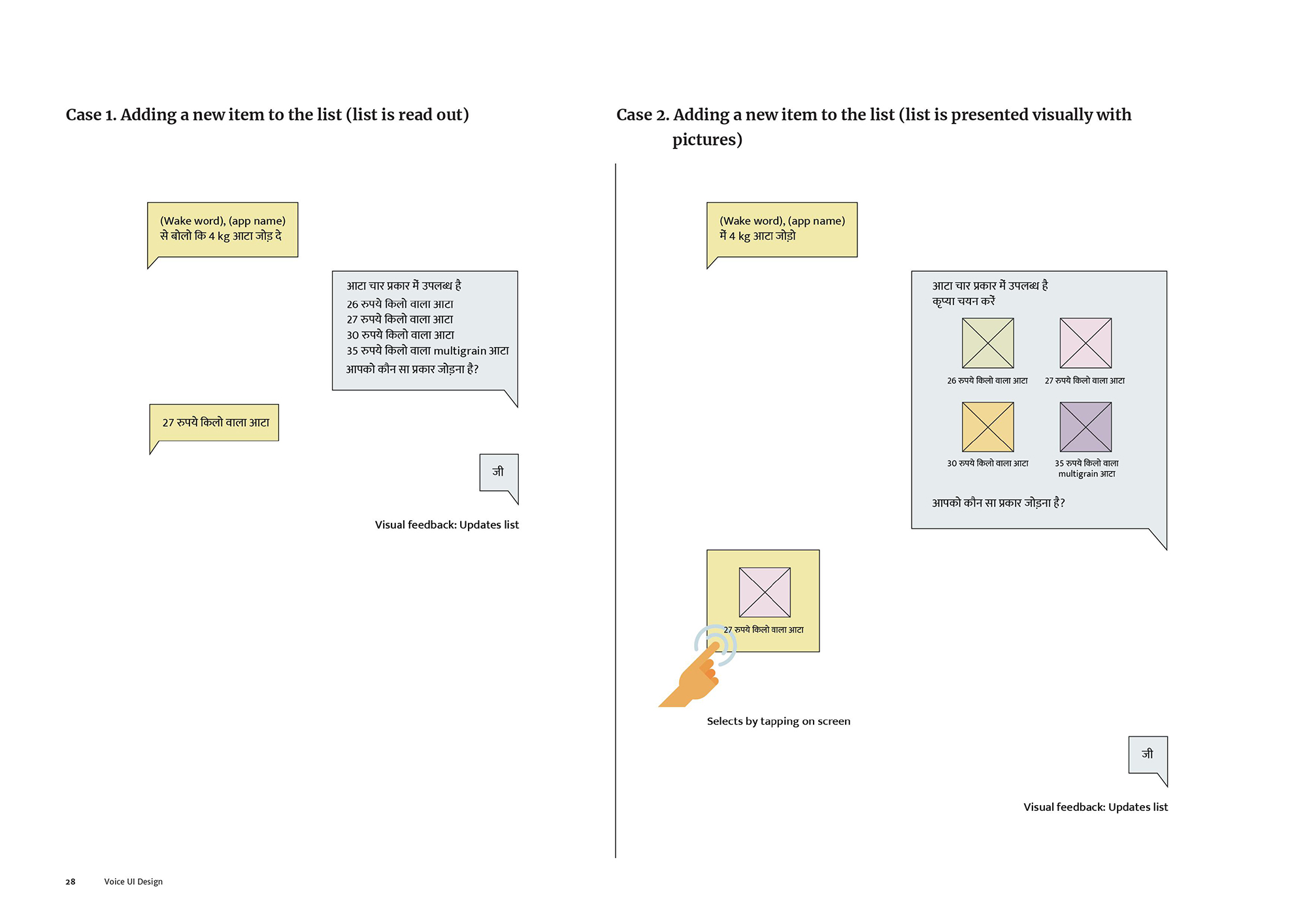 Case 1. Adding a new item to the list (list is read out)

(Wake word), (app name) से बोलो कि 4 kg आटा जोड़ दे

आटा चार प्रकार में उपलब्ध है
26 रुपये किलो वाला आटा
27 रुपये किलो वाला आटा
30 रुपये किलो वाला आटा
35 रुपये किलो वाला multigrain आटा
आपको कौन सा प्रकार जोड़ना है?

27 रुपये किलो वाला आटा

जी

Visual feedback: Updates list

Case 2. Adding a new item to the list (list is presented visually with pictures)

(Wake word), (app name) में 4 kg आटा जोड़ो

आटा चार प्रकार में उपलब्ध है
कृप्या चयन करें

26 रुपये किलो वाला आटा

27 रुपये किलो वाला आटा

30 रुपये किलो वाला आटा

35 रुपये किलो वाला multigrain आटा

आपको कौन सा प्रकार जोड़ना है?

27 रुपये किलो वाला आटा

Selects by tapping on screen

जी

Visual feedback: Updates list

28 Voice UI Design