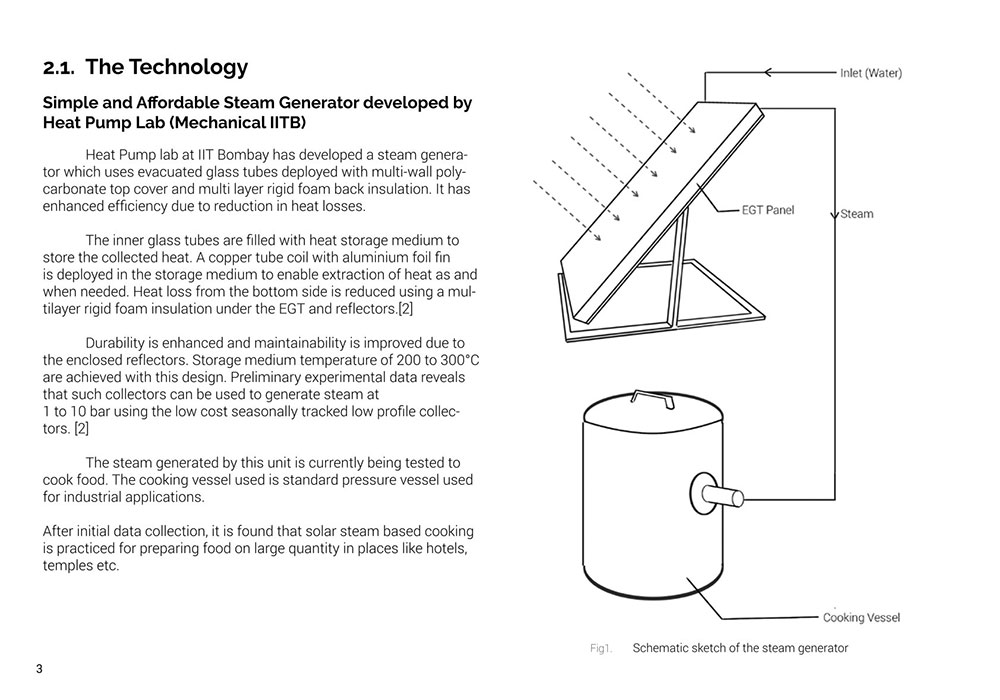 2.1. The Technology

Simple and Affordable Steam Generator developed by Heat Pump Lab (Mechanical IITB)

Heat Pump lab at IIT Bombay has developed a steam generator which uses evacuated glass tubes deployed with multi-wall polycarbonate top cover and multi layer rigid foam back insulation. It has enhanced efficiency due to reduction in heat losses.

The inner glass tubes are filled with heat storage medium to store the collected heat. A copper tube coil with aluminium foil fin is deployed in the storage medium to enable extraction of heat as and when needed. Heat loss from the bottom side is reduced using a multilayer rigid foam insulation under the EGT and reflectors.[2]

Durability is enhanced and maintainability is improved due to the enclosed reflectors. Storage medium temperature of 200 to 300°C are achieved with this design. Preliminary experimental data reveals that such collectors can be used to generate steam at 1 to 10 bar using the low cost seasonally tracked low profile collectors. [2]

The steam generated by this unit is currently being tested to cook food. The cooking vessel used is standard pressure vessel used for industrial applications.

After initial data collection, it is found that solar steam based cooking is practiced for preparing food on large quantity in places like hotels, temples etc.

Inlet (Water)

EGT Panel

Steam

Cooking Vessel

Fig1. Schematic sketch of the steam generator

3