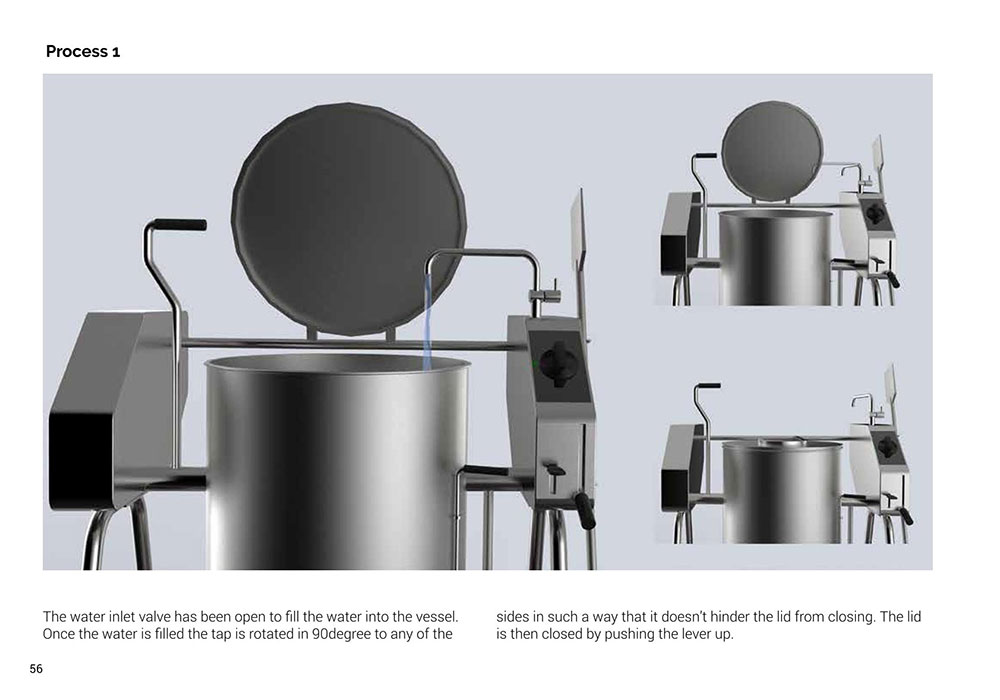 Process 1

The water inlet valve has been open to fill the water into the vessel. Once the water is filled the tap is rotated in 90degree to any of the

sides in such a way that it doesn't hinder the lid from closing. The lid is then closed by pushing the lever up.

56