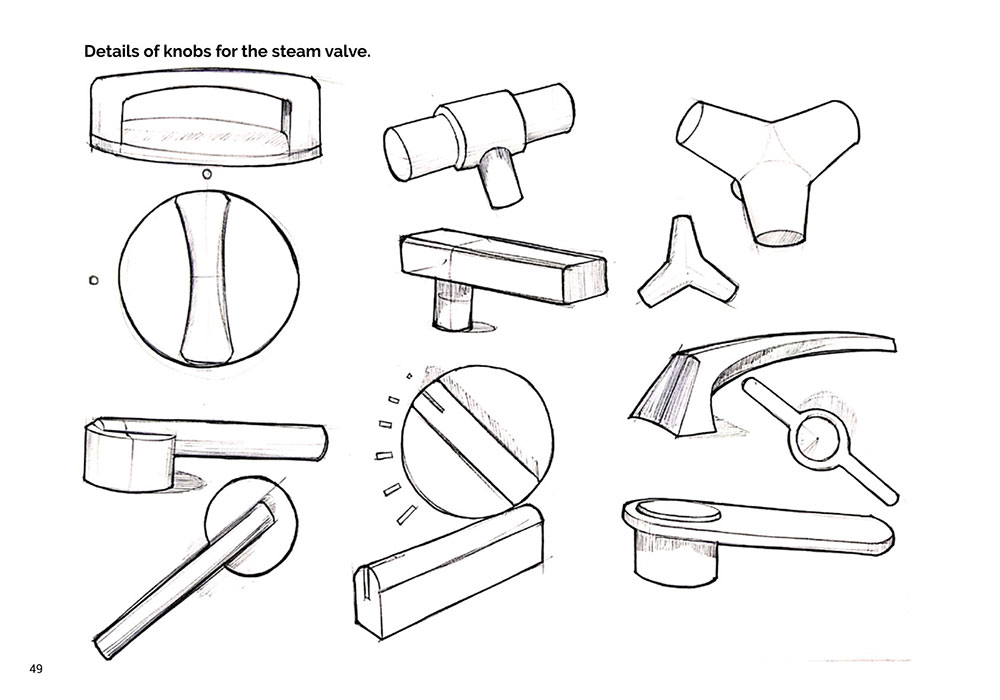 Details of knobs for the steam valve.

49