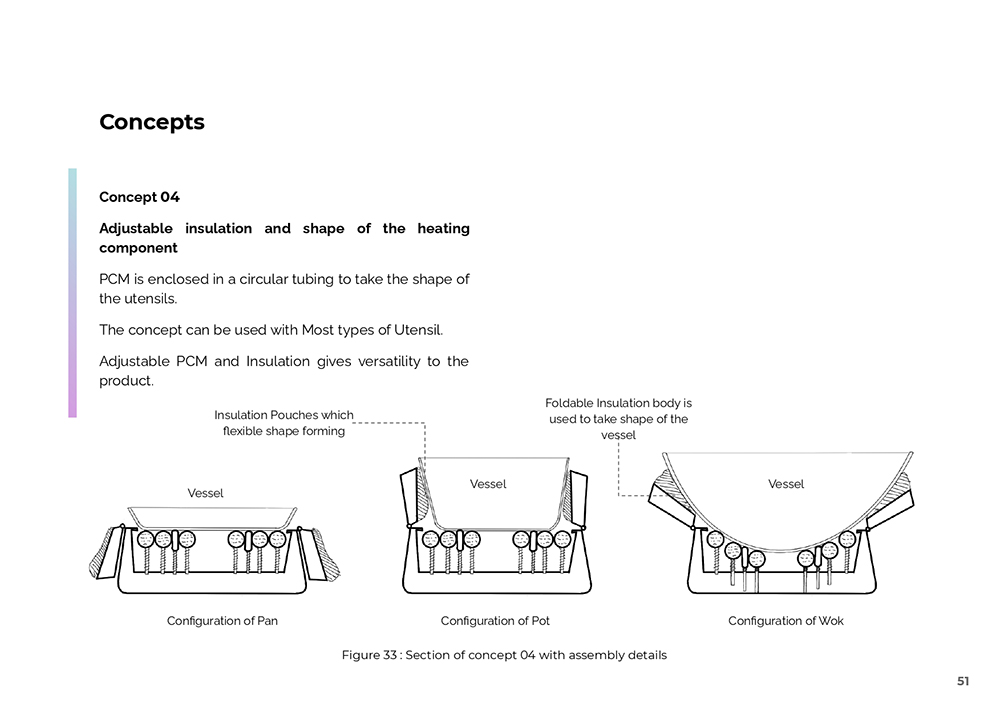 Concepts

Concept 04

Adjustable insulation and shape of the heating component

PCM is enclosed in a circular tubing to take the shape of the utensils.

The concept can be used with Most types of Utensil.

Adjustable PCM and Insulation gives versatility to the product.

Insulation Pouches which flexible shape forming

Foldable Insulation body is used to take shape of the vessel

Vessel

Vessel

Vessel

Configuration of Pan

Configuration of Pot

Configuration of Wok

Figure 33 : Section of concept 04 with assembly details

51