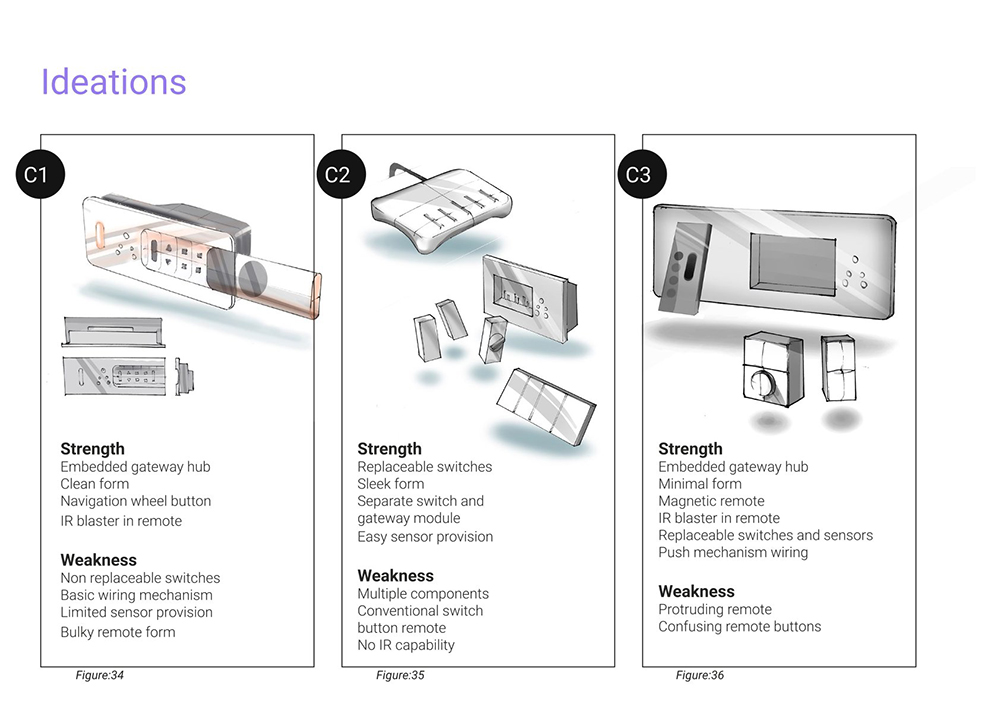 Ideations

C1

Strength
Embedded gateway hub
Clean form
Navigation wheel button
IR blaster in remote

Weakness
Non replaceable switches
Basic wiring mechanism
Limited sensor provision
Bulky remote form

Figure:34

C2

Strength
Replaceable switches
Sleek form
Separate switch and gateway module
Easy sensor provision

Weakness
Multiple components
Conventional switch button remote
No IR capability

Figure:35

C3

Strength
Embedded gateway hub
Minimal form
Magnetic remote
IR blaster in remote
Replaceable switches and sensors
Push mechanism wiring

Weakness
Protruding remote
Confusing remote buttons

Figure:36