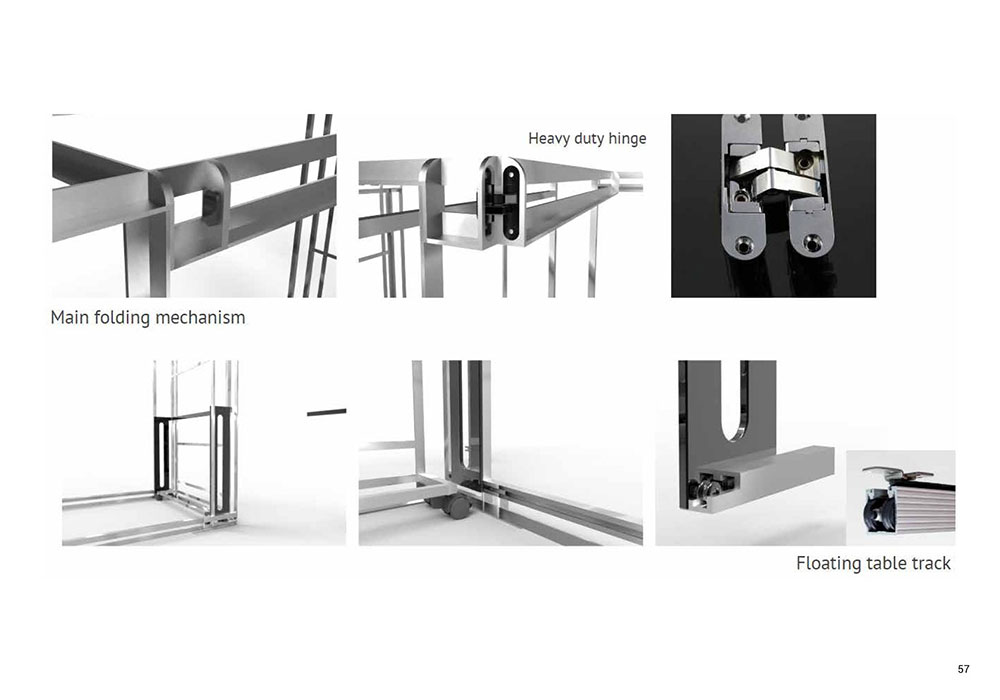 Heavy duty hinge

Main folding mechanism

Floating table track

57