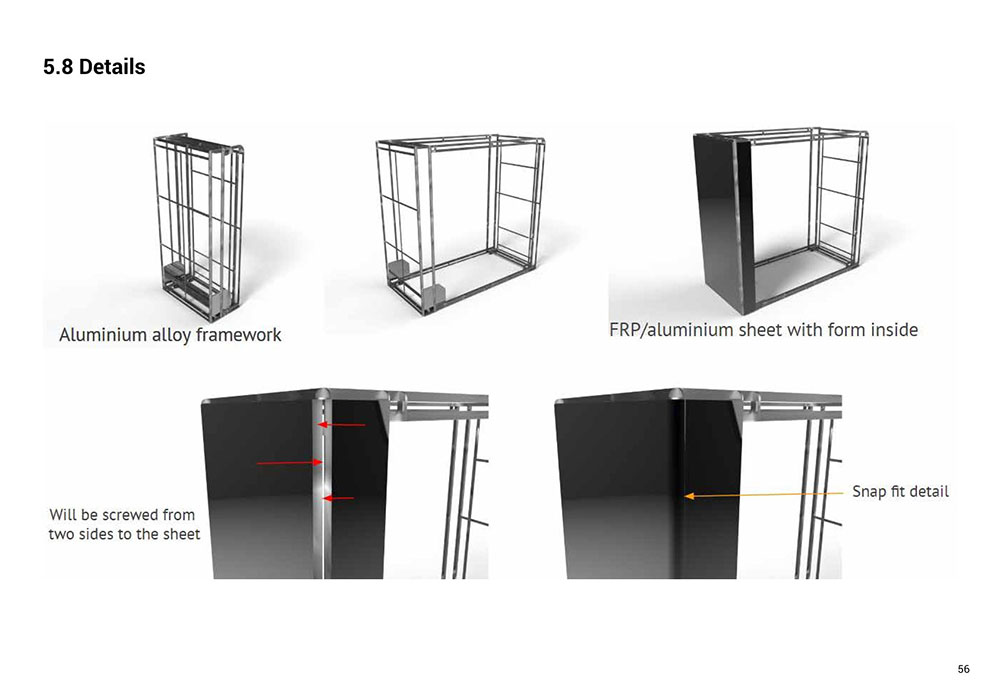 5.8 Details

Aluminium alloy framework

FRP/aluminium sheet with form inside

Will be screwed from two sides to the sheet

Snap fit detail

56