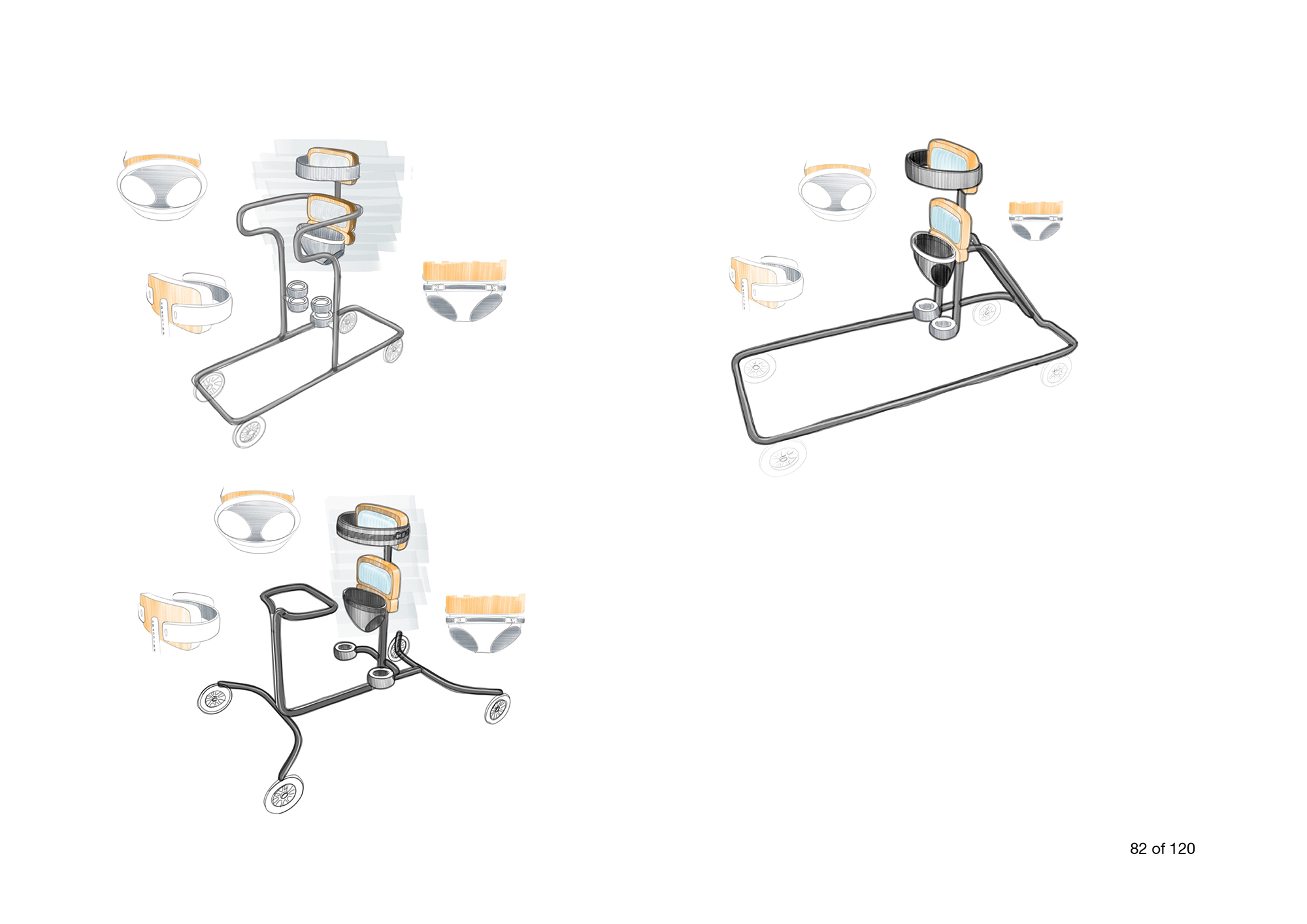 82 of 120