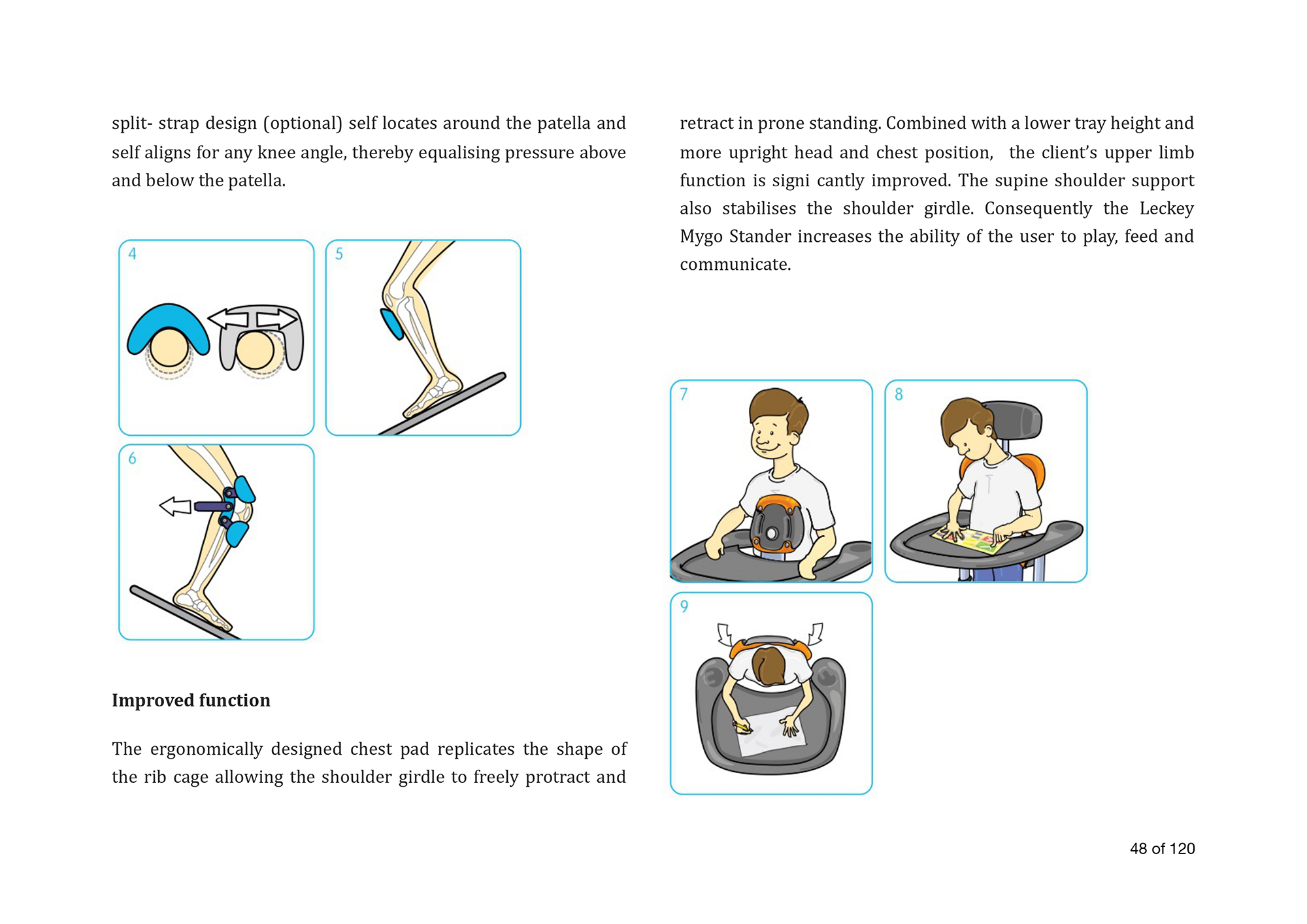 split- strap design (optional) self locates around the patella and self aligns for any knee angle, thereby equalising pressure above and below the patella.

4

5

6

Improved function

The ergonomically designed chest pad replicates the shape of the rib cage allowing the shoulder girdle to freely protract and retract in prone standing. Combined with a lower tray height and more upright head and chest position, the client's upper limb function is signi cantly improved. The supine shoulder support also stabilises the shoulder girdle. Consequently the Leckey Mygo Stander increases the ability of the user to play, feed and communicate.

7

8

9

48 of 120