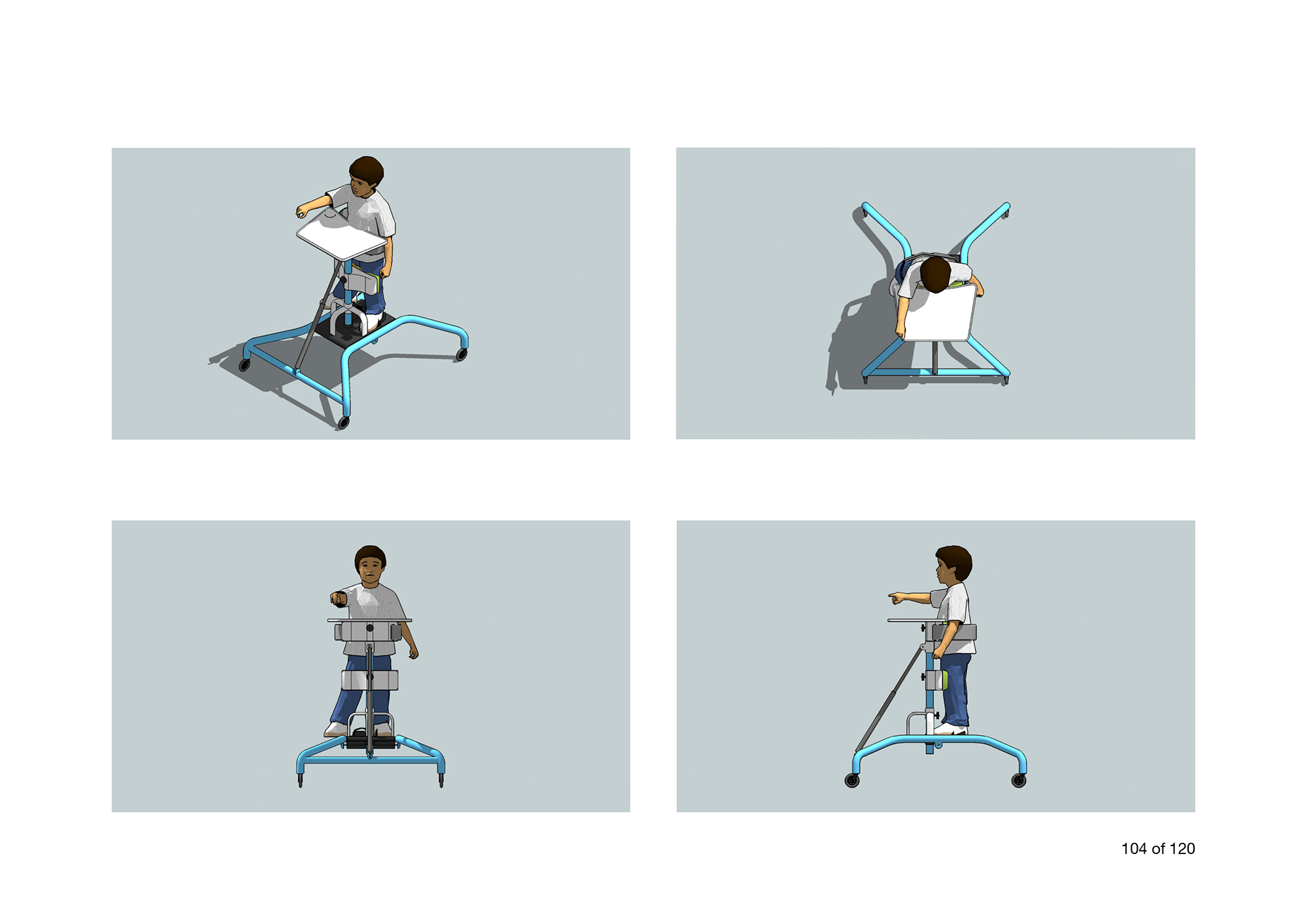 104 of 120