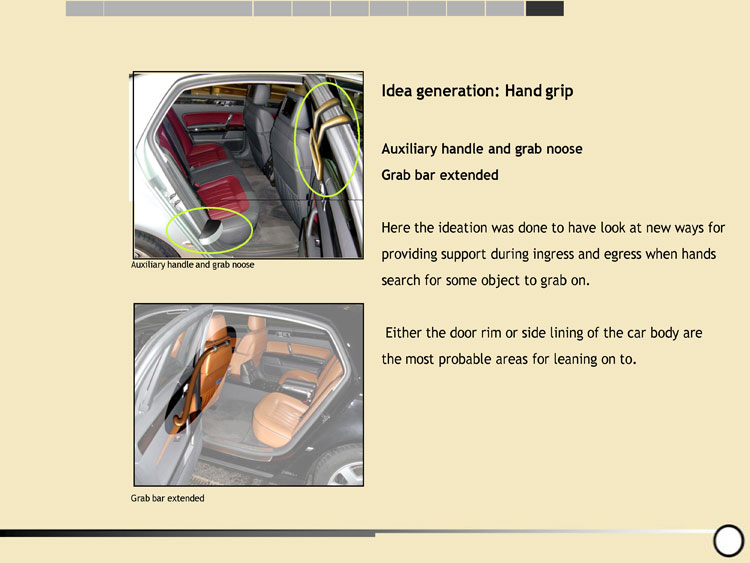 Auxiliary handle and grab noose

Grab bar extended

Idea generation: Hand grip

Auxiliary handle and grab noose
Grab bar extended

Here the ideation was done to have look at new ways for providing support during ingress and egress when hands search for some object to grab on.

Either the door rim or side lining of the car body are the most probable areas for leaning on to.