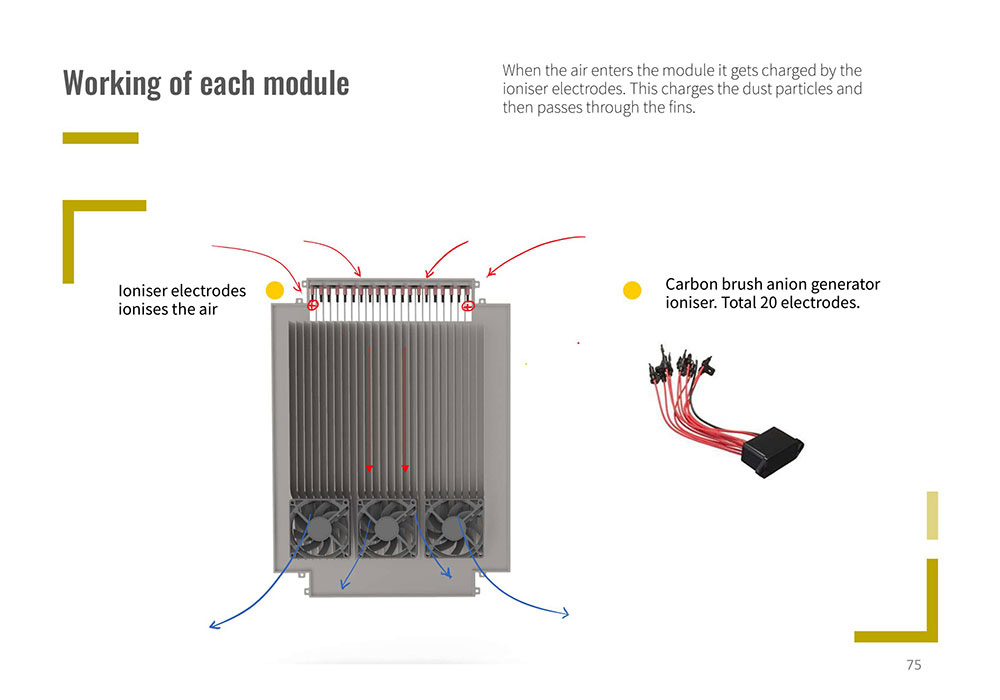 Working of each module

When the air enters the module it gets charged by the ioniser electrodes. This charges the dust particles and then passes through the fins.

Ioniser electrodes ionises the air

Carbon brush anion generator ioniser. Total 20 electrodes.

75