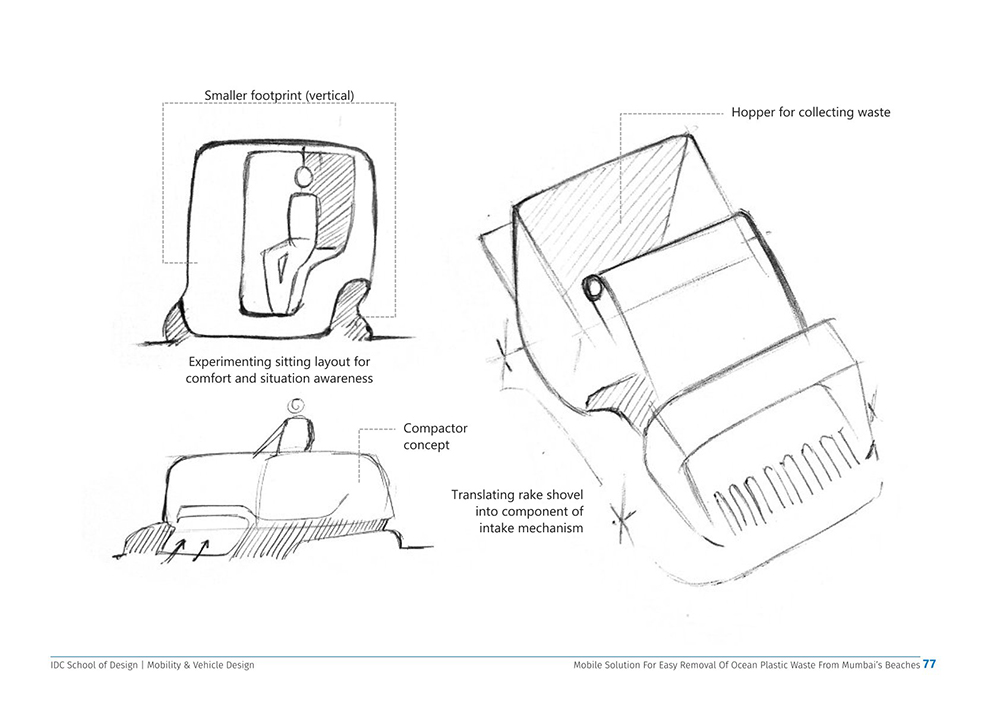 Smaller footprint (vertical)

Hopper for collecting waste

Experimenting sitting layout for comfort and situation awareness

Compactor concept

Translating rake shovel into component of intake mechanism

IDC School of Design | Mobility & Vehicle Design

Mobile Solution For Easy Removal Of Ocean Plastic Waste From Mumbai's Beaches 77