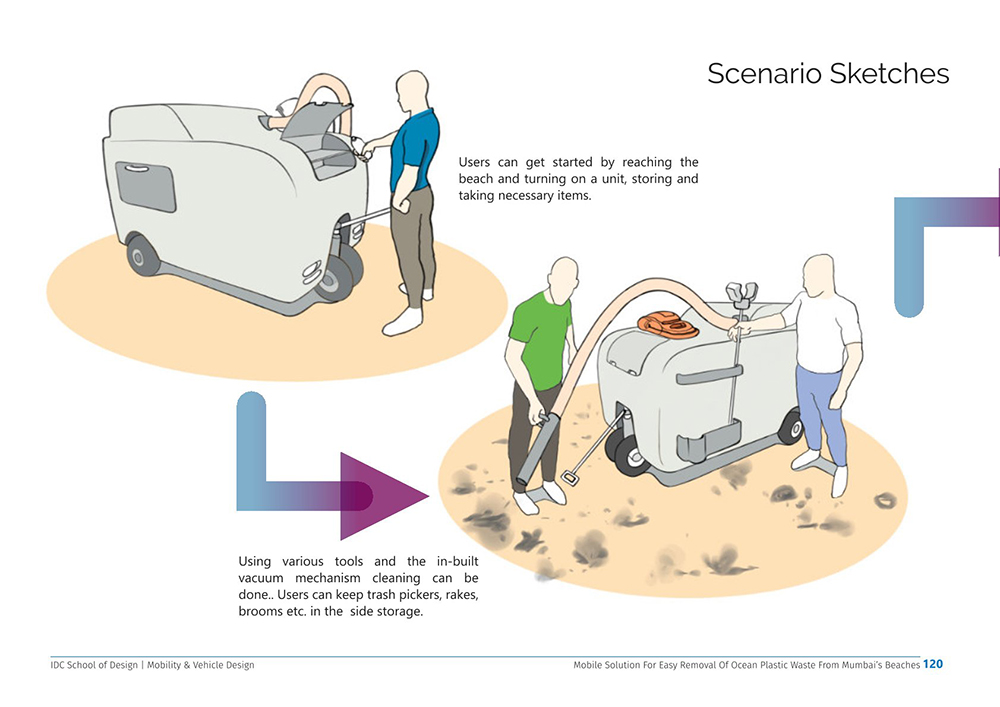 Scenario Sketches

Users can get started by reaching the beach and turning on a unit, storing and taking necessary items.

Using various tools and the in-built vacuum mechanism cleaning can be done.. Users can keep trash pickers, rakes, brooms etc. in the side storage.

IDC School of Design | Mobility & Vehicle Design

Mobile Solution For Easy Removal Of Ocean Plastic Waste From Mumbai's Beaches 120