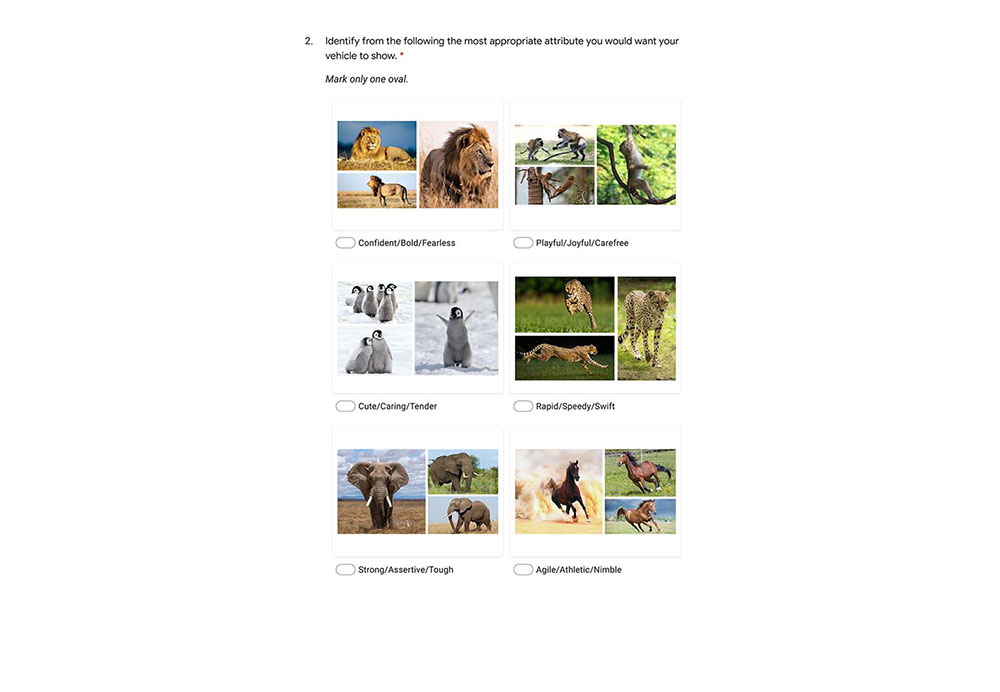 2. Identify from the following the most appropriate attribute you would want your vehicle to show. *

Mark only one oval.

Confident/Bold/Fearless

Playful/Joyful/Carefree

Cute/Caring/Tender

Rapid/Speedy/Swift

Strong/Assertive/Tough

Agile/Athletic/Nimble