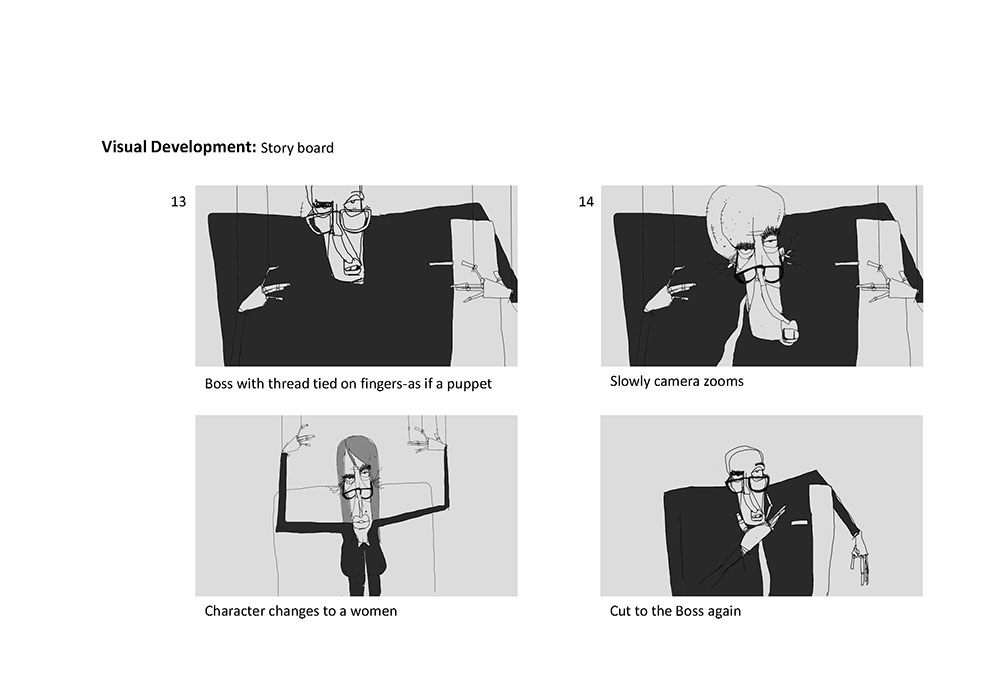 **Visual Development:** Story board

13

Boss with thread tied on fingers-as if a puppet

14

Slowly camera zooms

Character changes to a women

Cut to the Boss again