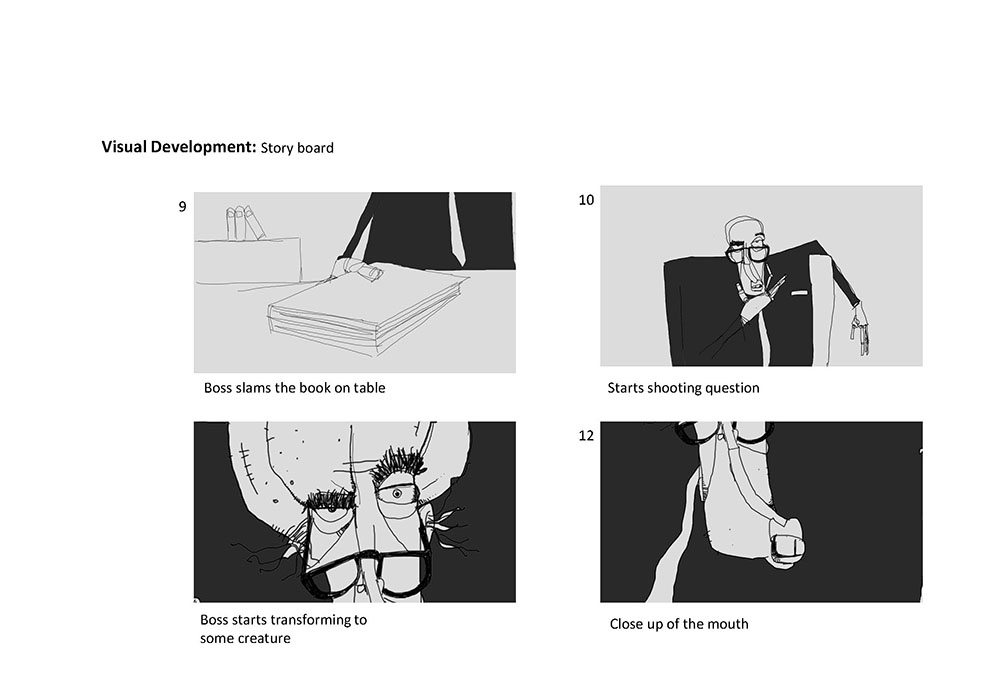 **Visual Development:** Story board

9

Boss slams the book on table

10

Starts shooting question

Boss starts transforming to some creature

12

Close up of the mouth