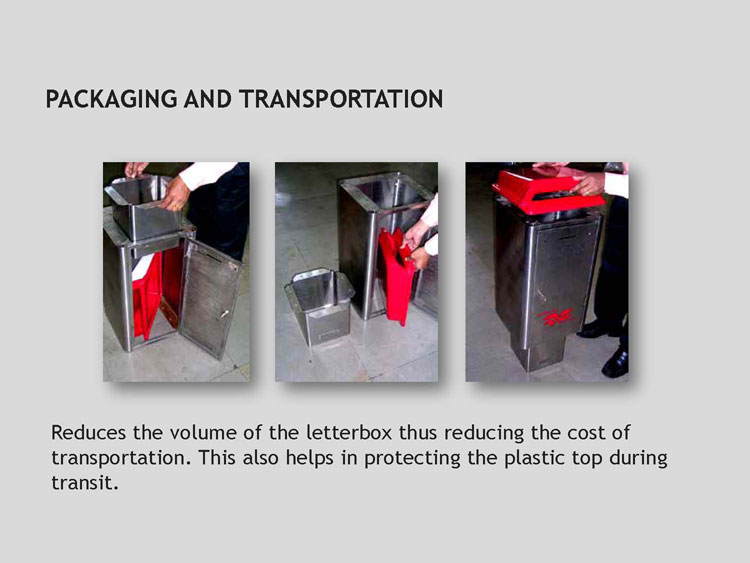 PACKAGING AND TRANSPORTATION

Reduces the volume of the letterbox thus reducing the cost of transportation. This also helps in protecting the plastic top during transit.