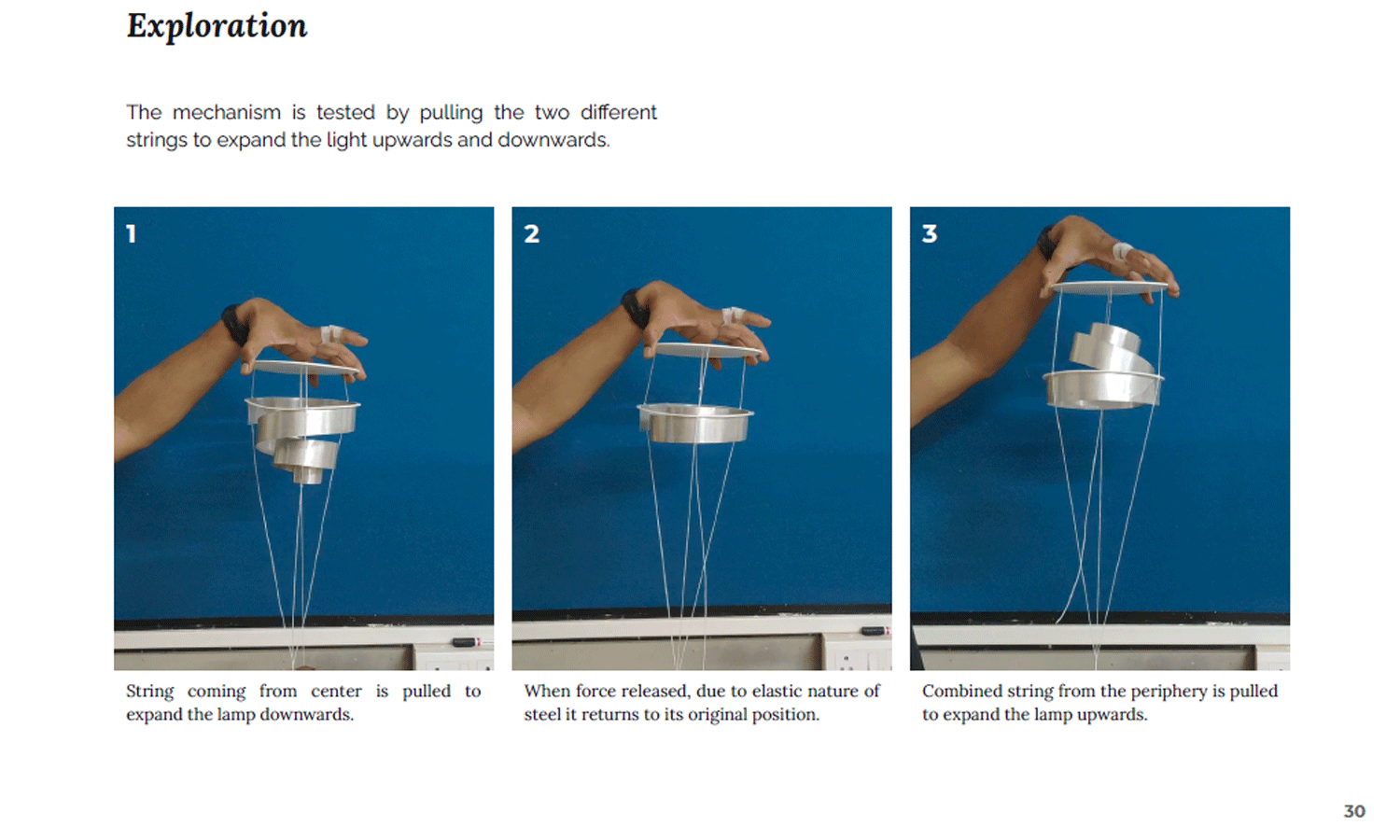 Exploration

The mechanism is tested by pulling the two different strings to expand the light upwards and downwards.

1

String coming from center is pulled to expand the lamp downwards.

2

When force released, due to elastic nature of steel it returns to its original position.

3

Combined string from the periphery is pulled to expand the lamp upwards.

30