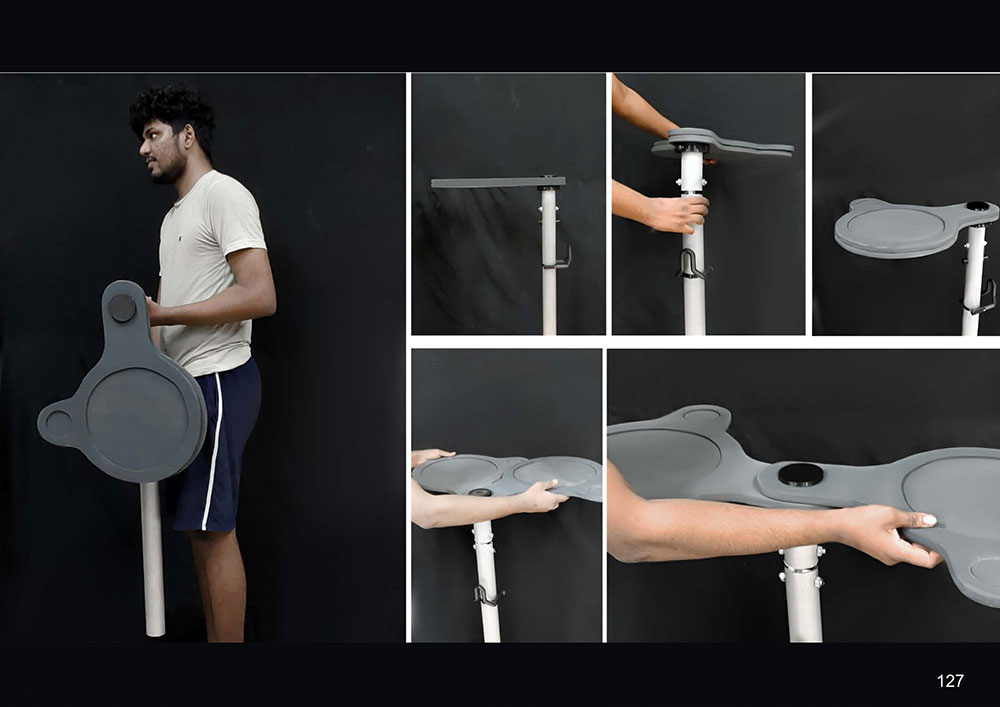 127