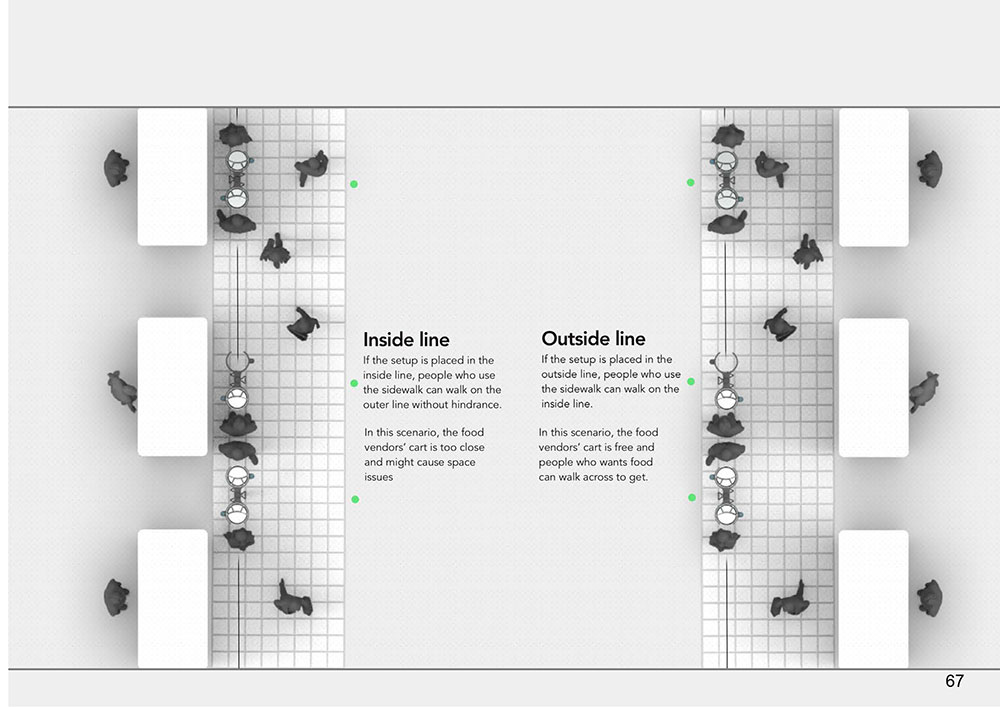 Inside line

If the setup is placed in the inside line, people who use the sidewalk can walk on the outer line without hindrance.

In this scenario, the food vendors' cart is too close and might cause space issues

Outside line

If the setup is placed in the outside line, people who use the sidewalk can walk on the inside line.

In this scenario, the food vendors' cart is free and people who wants food can walk across to get.

67