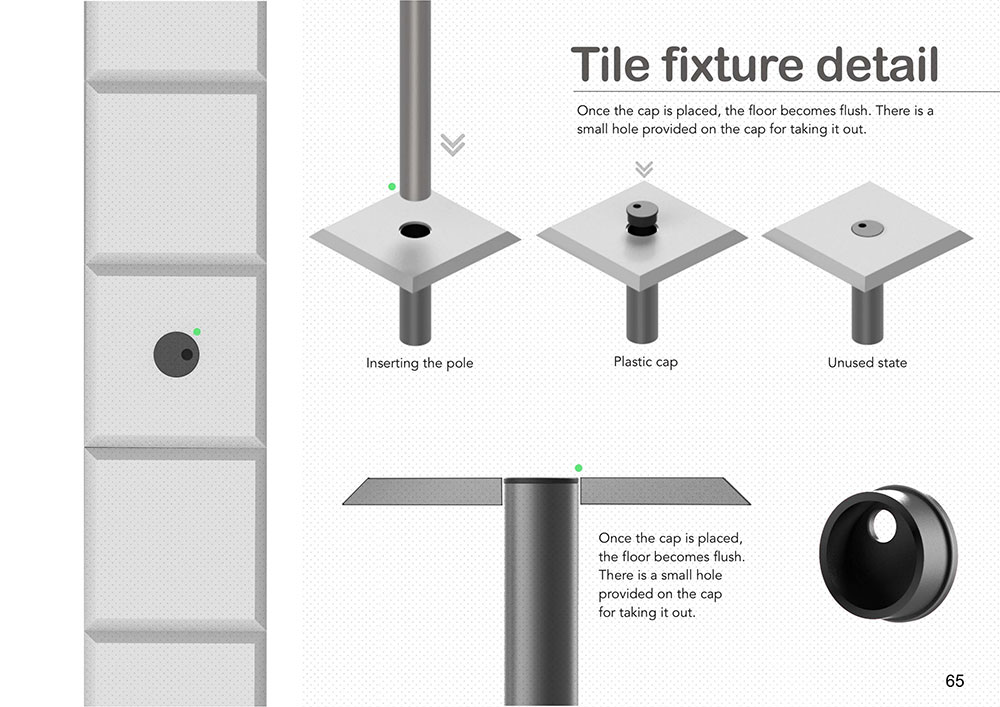 Tile fixture detail

Once the cap is placed, the floor becomes flush. There is a small hole provided on the cap for taking it out.

Inserting the pole

Plastic cap

Unused state

Once the cap is placed, the floor becomes flush. There is a small hole provided on the cap for taking it out.

65