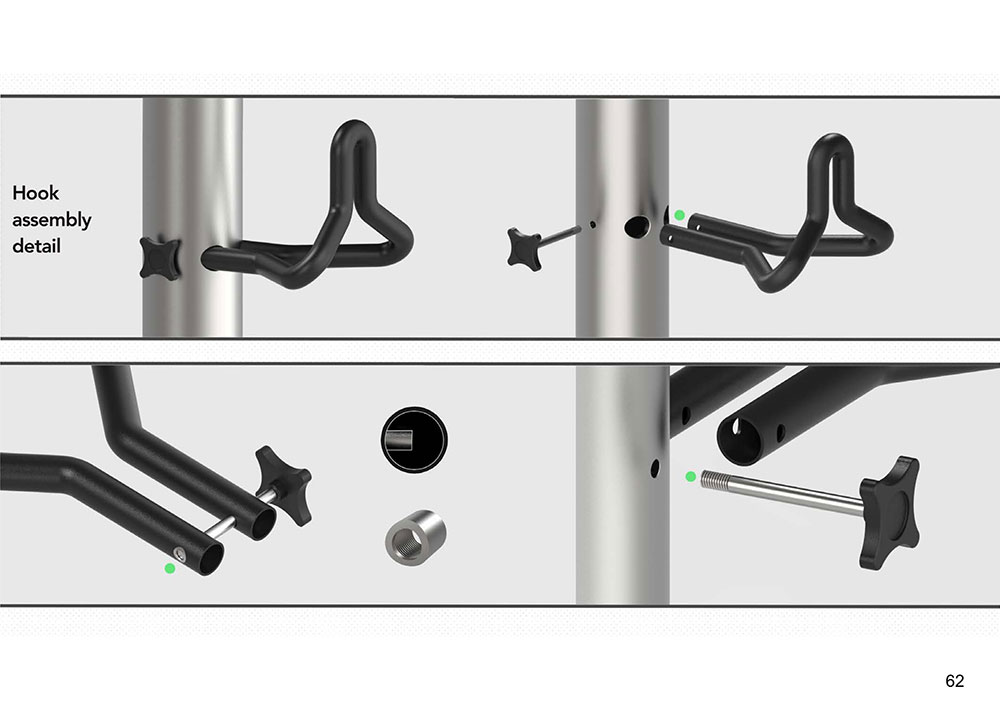 Hook assembly detail

62