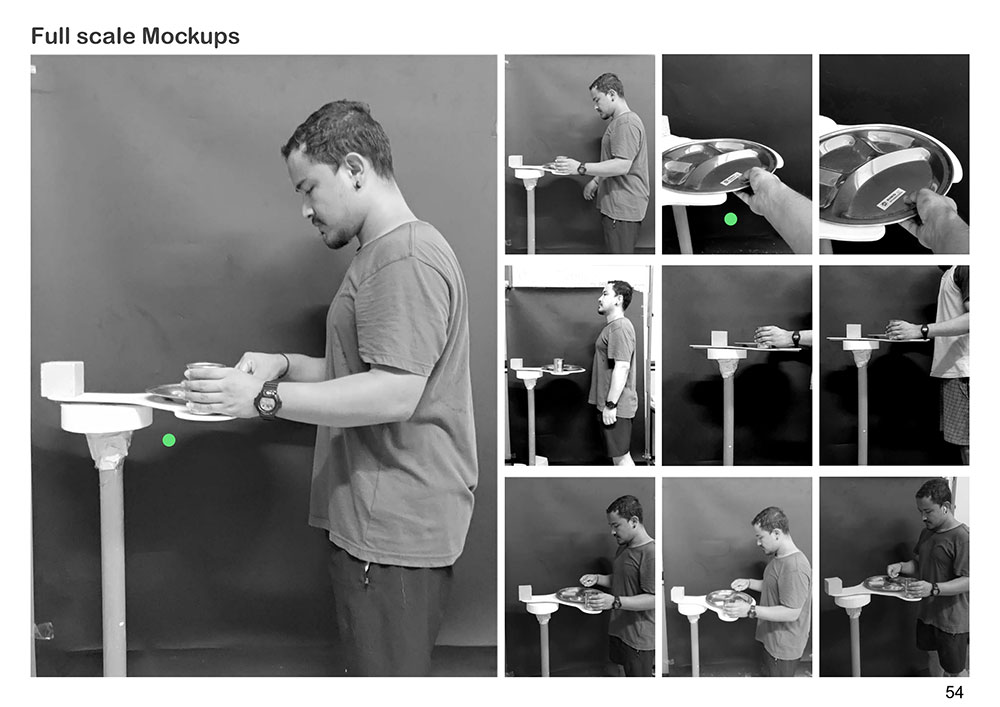 Full scale Mockups

54