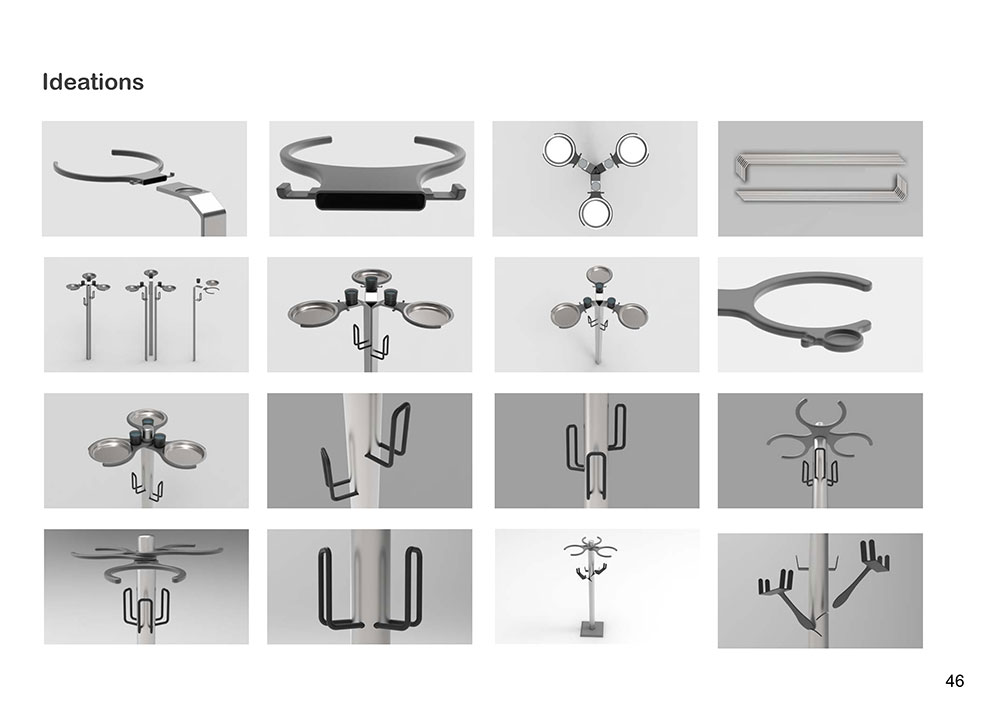 Ideations

46