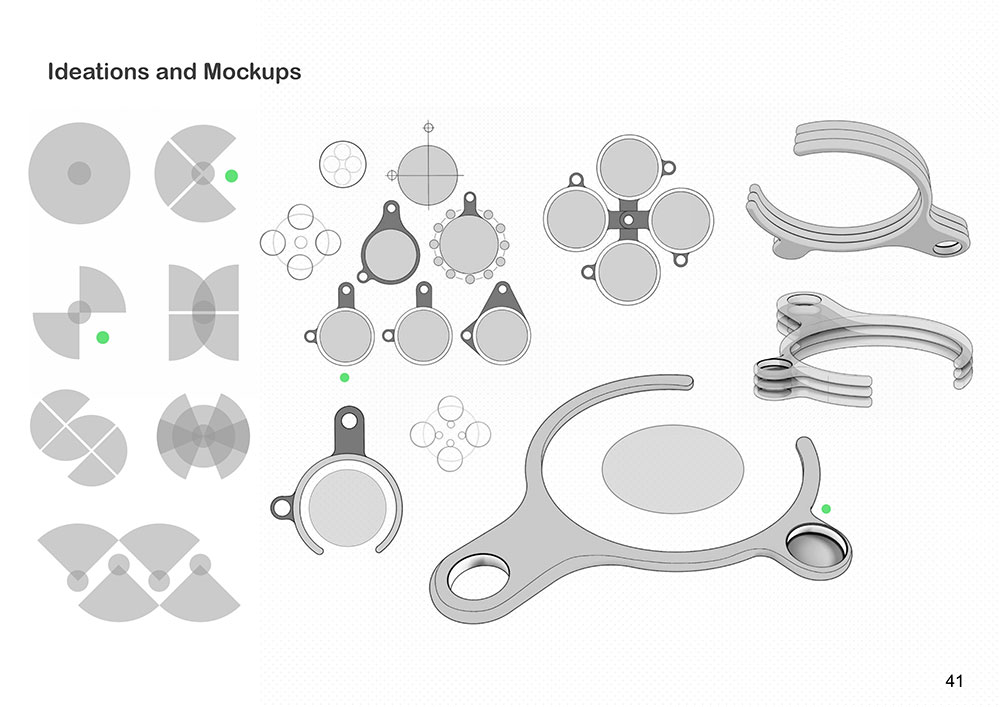 Ideations and Mockups

41