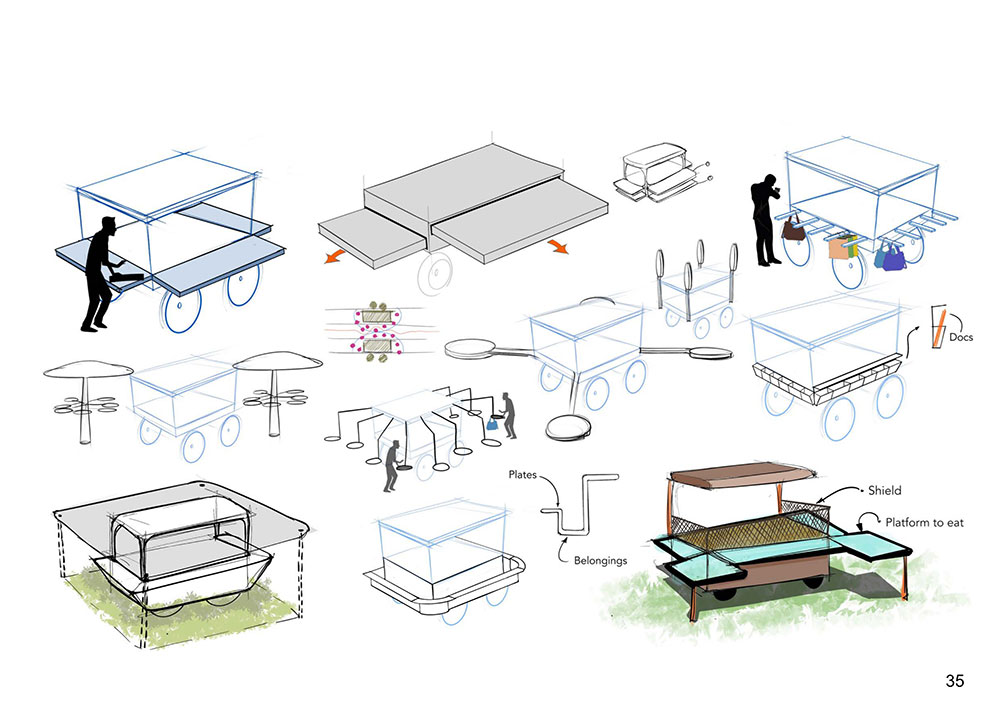 Docs

Plates

Belongings

Shield

Platform to eat

35