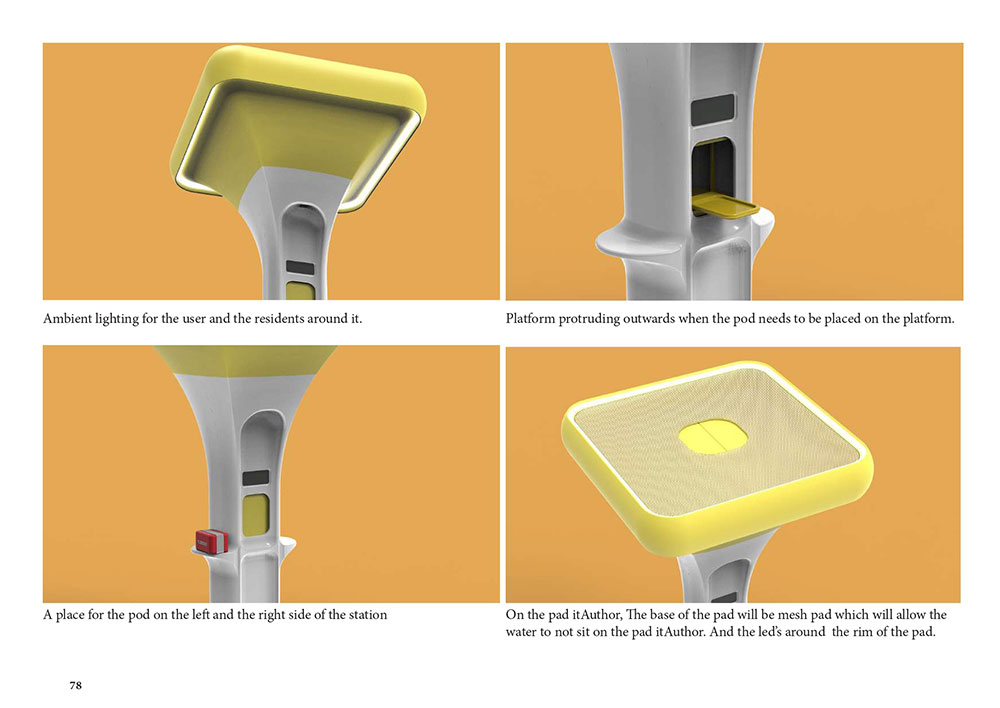 Ambient lighting for the user and the residents around it.

Platform protruding outwards when the pod needs to be placed on the platform.

A place for the pod on the left and the right side of the station

On the pad itAuthor, The base of the pad will be mesh pad which will allow the water to not sit on the pad itAuthor. And the led's around the rim of the pad.

78