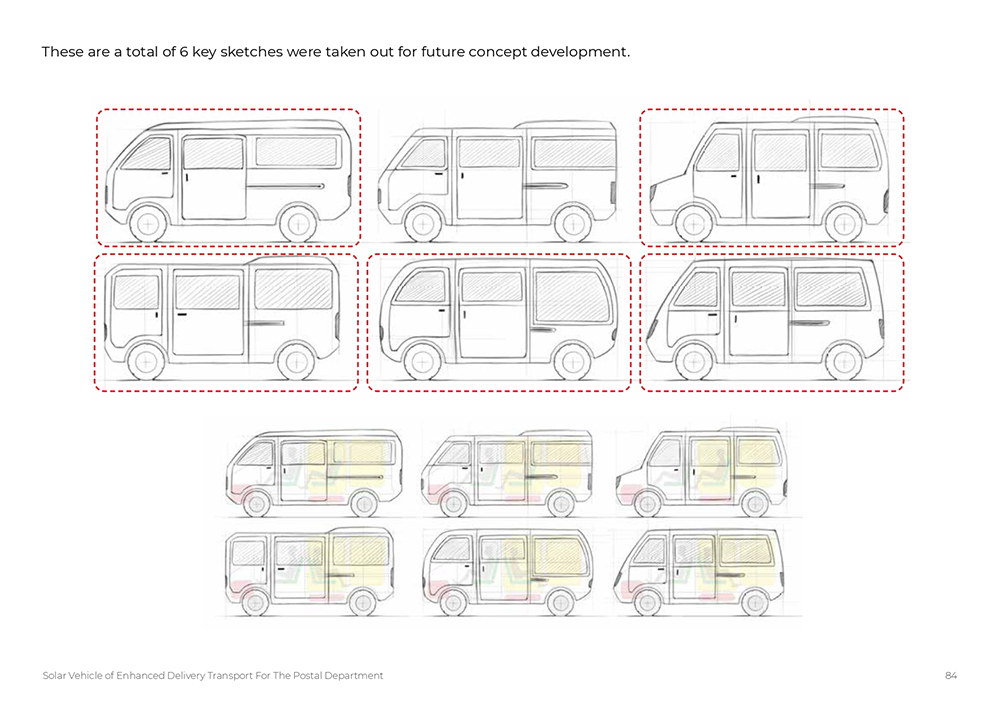 These are a total of 6 key sketches were taken out for future concept development.

Solar Vehicle of Enhanced Delivery Transport For The Postal Department

84