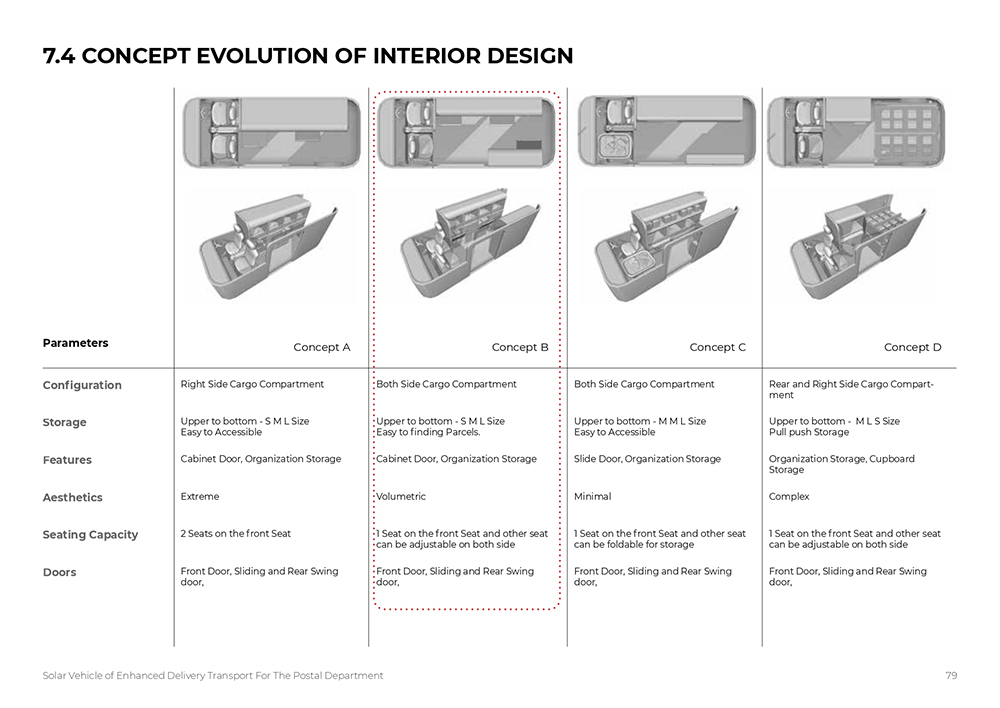 7.4 CONCEPT EVOLUTION OF INTERIOR DESIGN

| Parameters | Concept A | Concept B | Concept C | Concept D |
|---|---|---|---|---|
| Configuration | Right Side Cargo Compartment | Both Side Cargo Compartment | Both Side Cargo Compartment | Rear and Right Side Cargo Compartment |
| Storage | Upper to bottom - S M L Size Easy to Accessible | Upper to bottom - S M L Size Easy to finding Parcels. | Upper to bottom - M M L Size Easy to Accessible | Upper to bottom - M L S Size Pull push Storage |
| Features | Cabinet Door, Organization Storage | Cabinet Door, Organization Storage | Slide Door, Organization Storage | Organization Storage, Cupboard Storage |
| Aesthetics | Extreme | Volumetric | Minimal | Complex |
| Seating Capacity | 2 Seats on the front Seat | 1 Seat on the front Seat and other seat can be adjustable on both side | 1 Seat on the front Seat and other seat can be foldable for storage | 1 Seat on the front Seat and other seat can be adjustable on both side |
| Doors | Front Door, Sliding and Rear Swing door, | Front Door, Sliding and Rear Swing door, | Front Door, Sliding and Rear Swing door, | Front Door, Sliding and Rear Swing door, |

Solar Vehicle of Enhanced Delivery Transport For The Postal Department

79