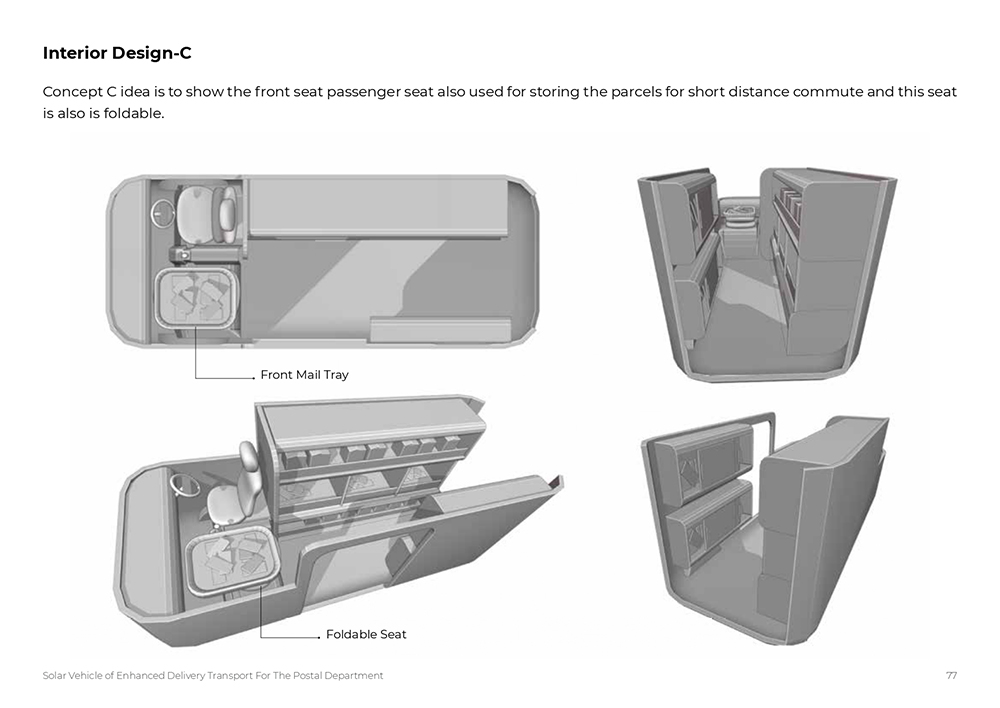 Interior Design-C

Concept C idea is to show the front seat passenger seat also used for storing the parcels for short distance commute and this seat is also is foldable.

Front Mail Tray

Foldable Seat

Solar Vehicle of Enhanced Delivery Transport For The Postal Department

77