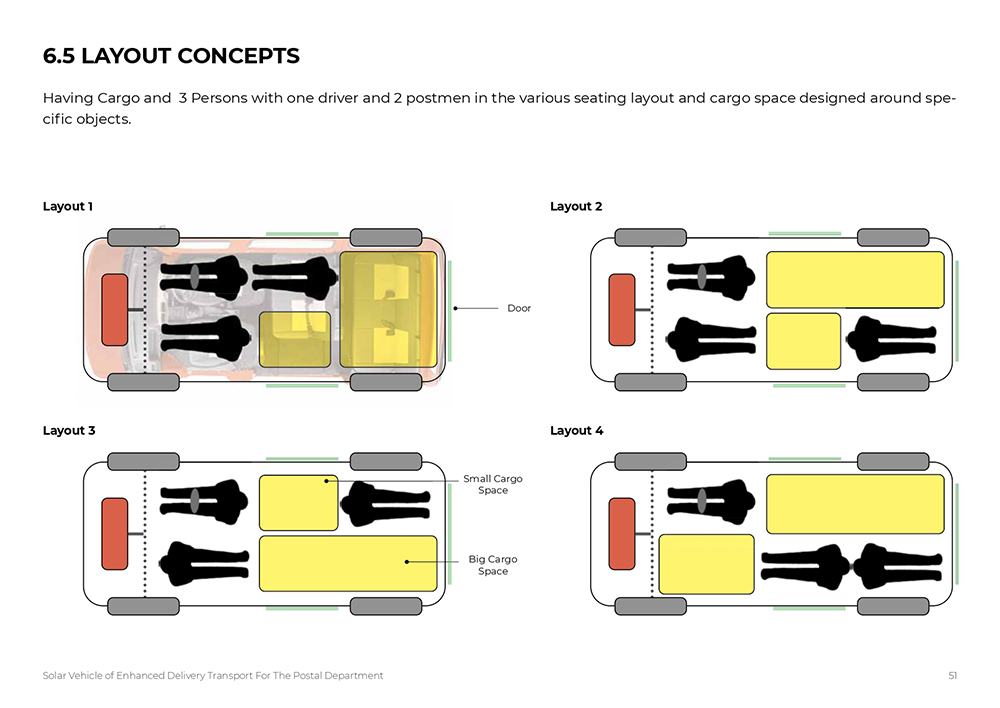 6.5 LAYOUT CONCEPTS

Having Cargo and 3 Persons with one driver and 2 postmen in the various seating layout and cargo space designed around specific objects.

Layout 1

Door

Layout 2

Layout 3

Small Cargo Space

Big Cargo Space

Layout 4

Solar Vehicle of Enhanced Delivery Transport For The Postal Department

51