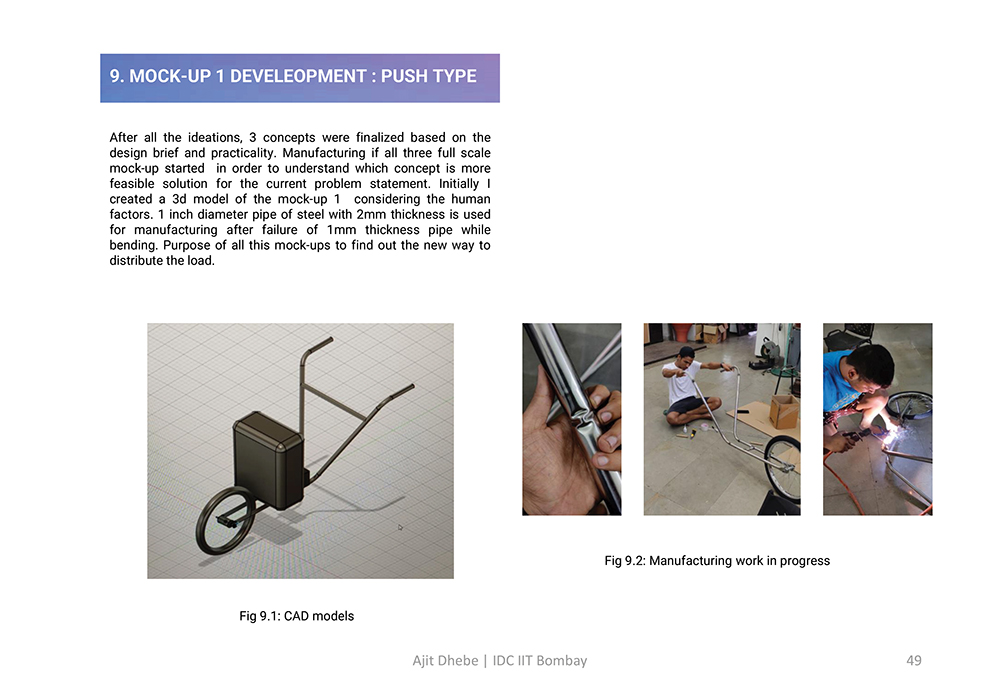 9. MOCK-UP 1 DEVELEOPMENT : PUSH TYPE

After all the ideations, 3 concepts were finalized based on the design brief and practicality. Manufacturing if all three full scale mock-up started in order to understand which concept is more feasible solution for the current problem statement. Initially I created a 3d model of the mock-up 1 considering the human factors. 1 inch diameter pipe of steel with 2mm thickness is used for manufacturing after failure of 1mm thickness pipe while bending. Purpose of all this mock-ups to find out the new way to distribute the load.

Fig 9.1: CAD models

Fig 9.2: Manufacturing work in progress

Ajit Dhebe | IDC IIT Bombay

49