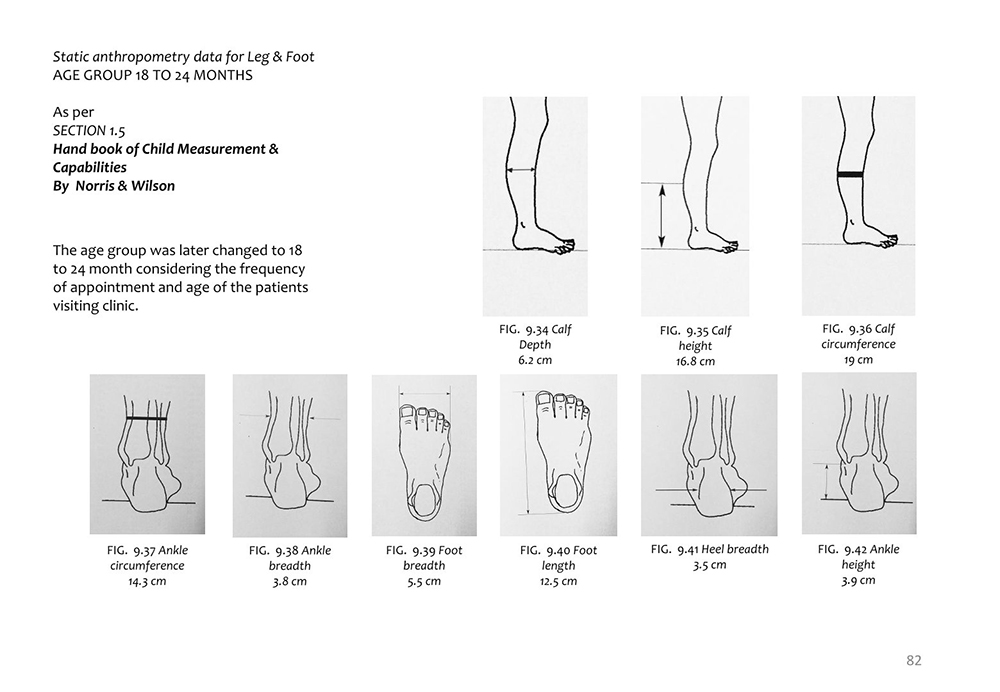 Static anthropometry data for Leg & Foot
AGE GROUP 18 TO 24 MONTHS

As per
SECTION 1.5
Hand book of Child Measurement & Capabilities
By Norris & Wilson

The age group was later changed to 18 to 24 month considering the frequency of appointment and age of the patients visiting clinic.

FIG. 9.34 Calf Depth
6.2 cm

FIG. 9.35 Calf height
16.8 cm

FIG. 9.36 Calf circumference
19 cm

FIG. 9.37 Ankle circumference
14.3 cm

FIG. 9.38 Ankle breadth
3.8 cm

FIG. 9.39 Foot breadth
5.5 cm

FIG. 9.40 Foot length
12.5 cm

FIG. 9.41 Heel breadth
3.5 cm

FIG. 9.42 Ankle height
3.9 cm

82