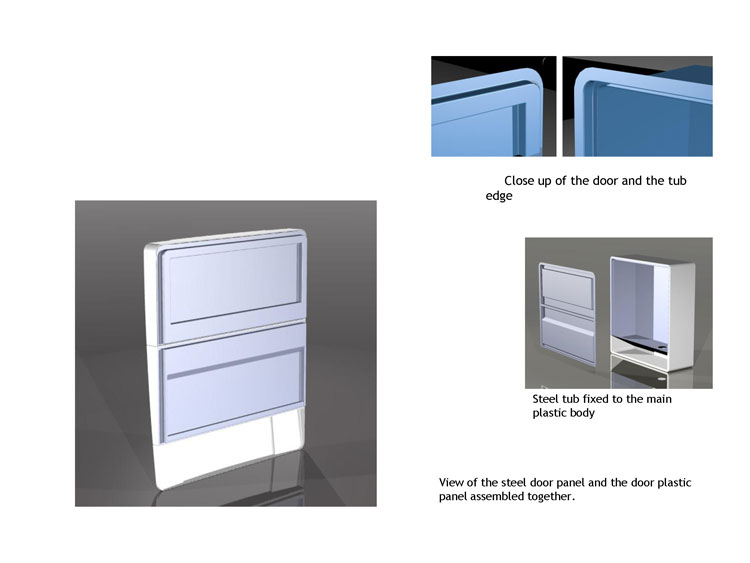 Close up of the door and the tub edge

Steel tub fixed to the main plastic body

View of the steel door panel and the door plastic panel assembled together.